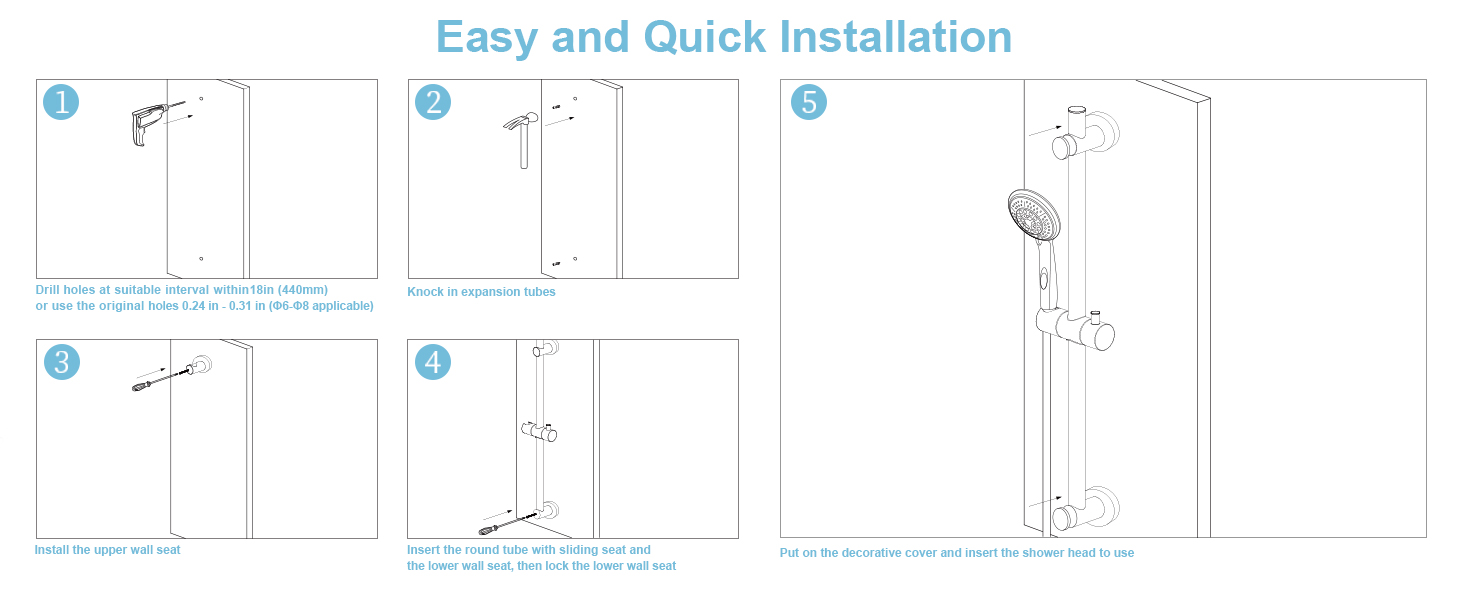 Easy and Quick Installation

1

Drill holes at suitable interval within18in (440mm) or use the original holes 0.24 in - 0.31 in (Φ6-Φ8 applicable)

2

Knock in expansion tubes

3

Install the upper wall seat

4

Insert the round tube with sliding seat and the lower wall seat, then lock the lower wall seat

5

Put on the decorative cover and insert the shower head to use