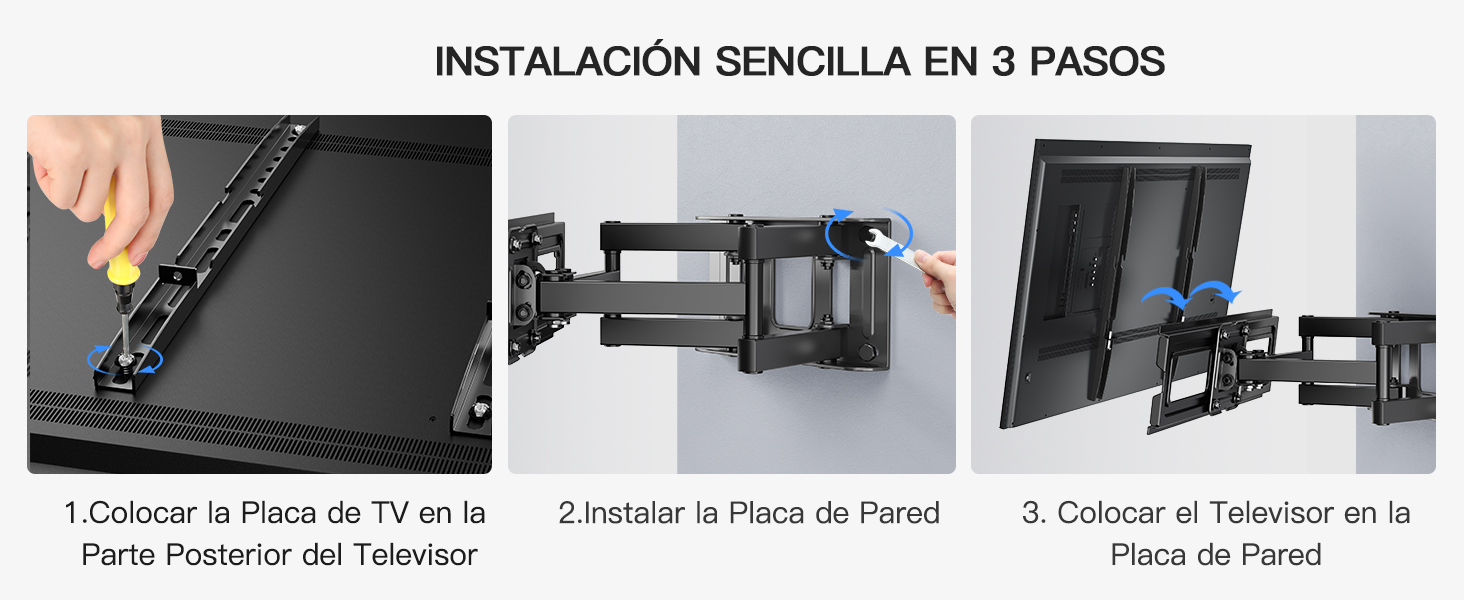 INSTALACIÓN SENCILLA EN 3 PASOS

1.Colocar la Placa de TV en la Parte Posterior del Televisor

2.Instalar la Placa de Pared

3. Colocar el Televisor en la Placa de Pared