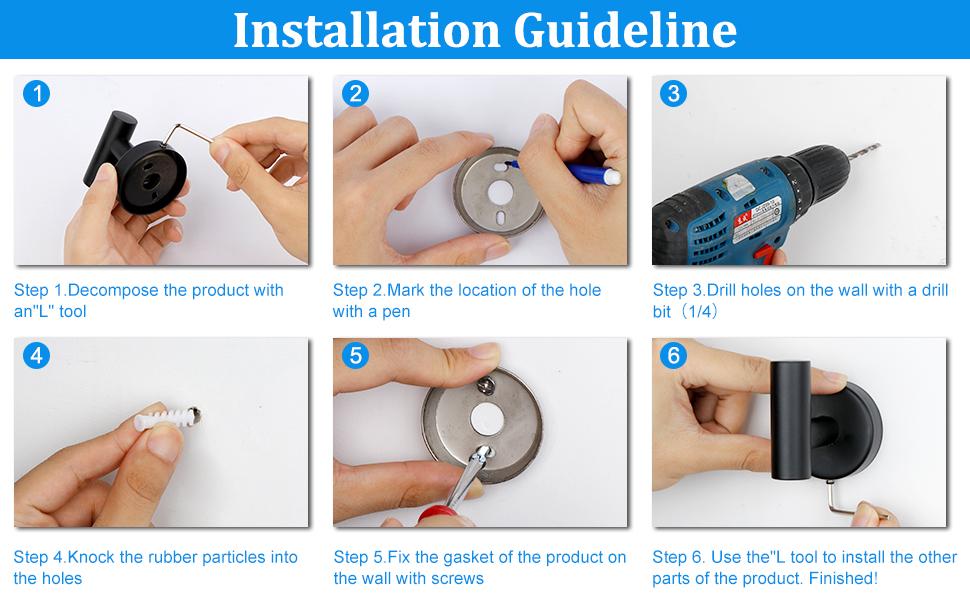 Installation Guideline

1

Step 1.Decompose the product with an"L" tool

2

Step 2.Mark the location of the hole with a pen

3

Step 3.Drill holes on the wall with a drill bit（1/4）

4

Step 4.Knock the rubber particles into the holes

5

Step 5.Fix the gasket of the product on the wall with screws

6

Step 6. Use the"L tool to install the other parts of the product. Finished!