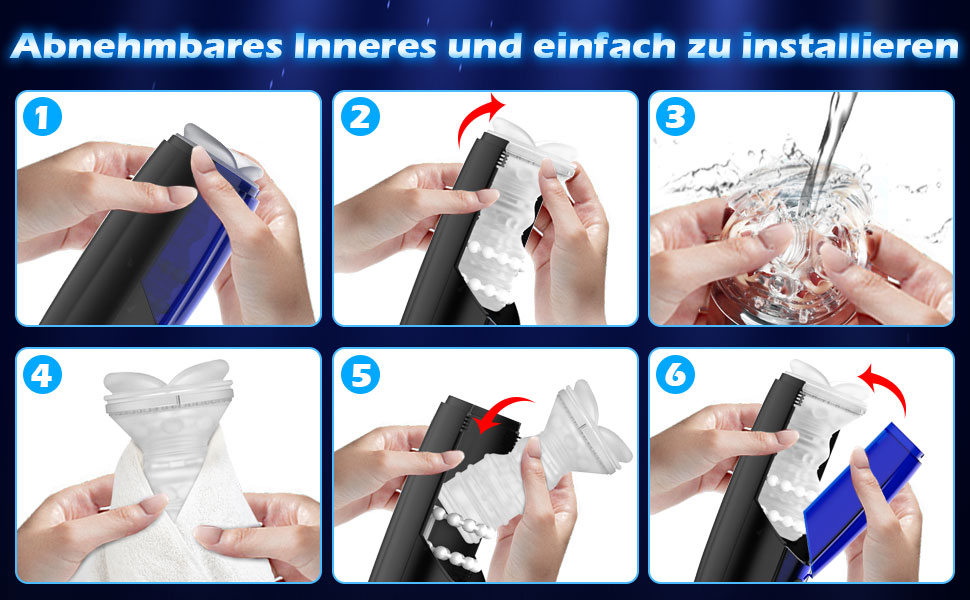 Abnehmbares Inneres und einfach zu installieren

1

2

3

4

5

6