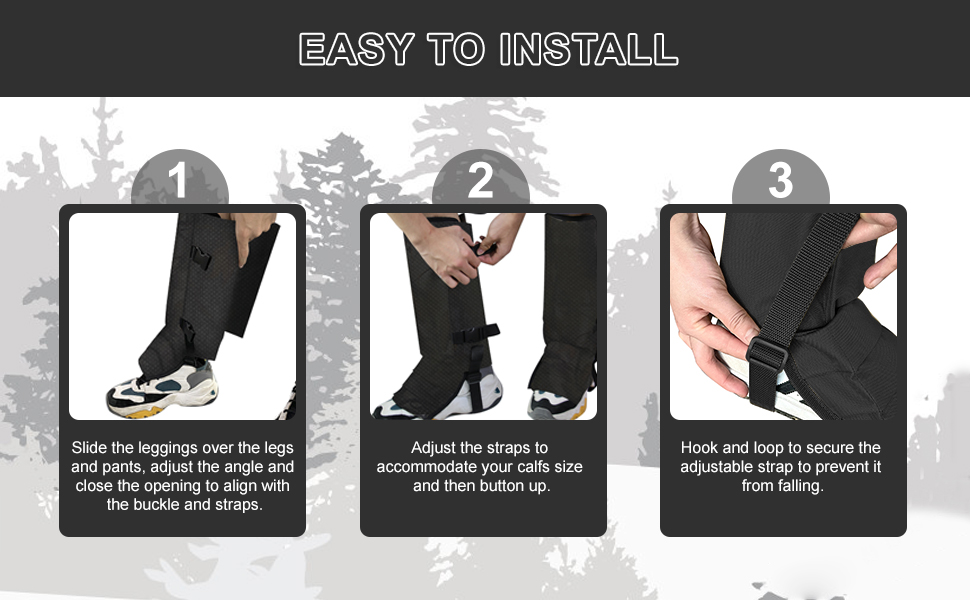 EASY TO INSTALL

1

Slide the leggings over the legs and pants, adjust the angle and close the opening to align with the buckle and straps.

2

Adjust the straps to accommodate your calfs size and then button up.

3

Hook and loop to secure the adjustable strap to prevent it from falling.