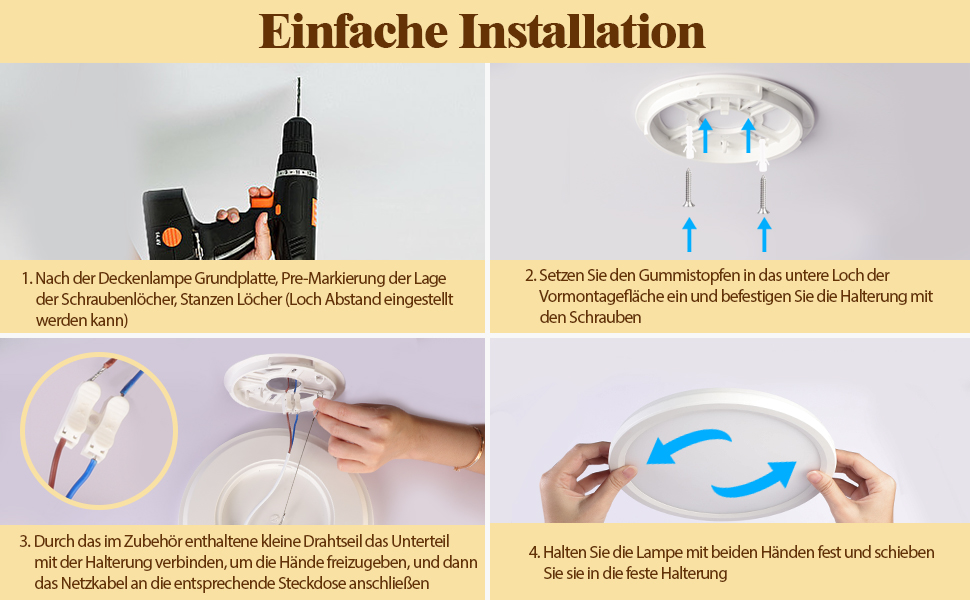 Einfache Installation

1. Nach der Deckenlampe Grundplatte, Pre-Markierung der Lage der Schraubenlöcher, Stanzen Löcher (Loch Abstand eingestellt werden kann)

2. Setzen Sie den Gummistopfen in das untere Loch der Vormontagefläche ein und befestigen Sie die Halterung mit den Schrauben

3. Durch das im Zubehör enthaltene kleine Drahtseil das Unterteil mit der Halterung verbinden, um die Hände freizugeben, und dann das Netzkabel an die entsprechende Steckdose anschließen

4. Halten Sie die Lampe mit beiden Händen fest und schieben Sie sie in die feste Halterung