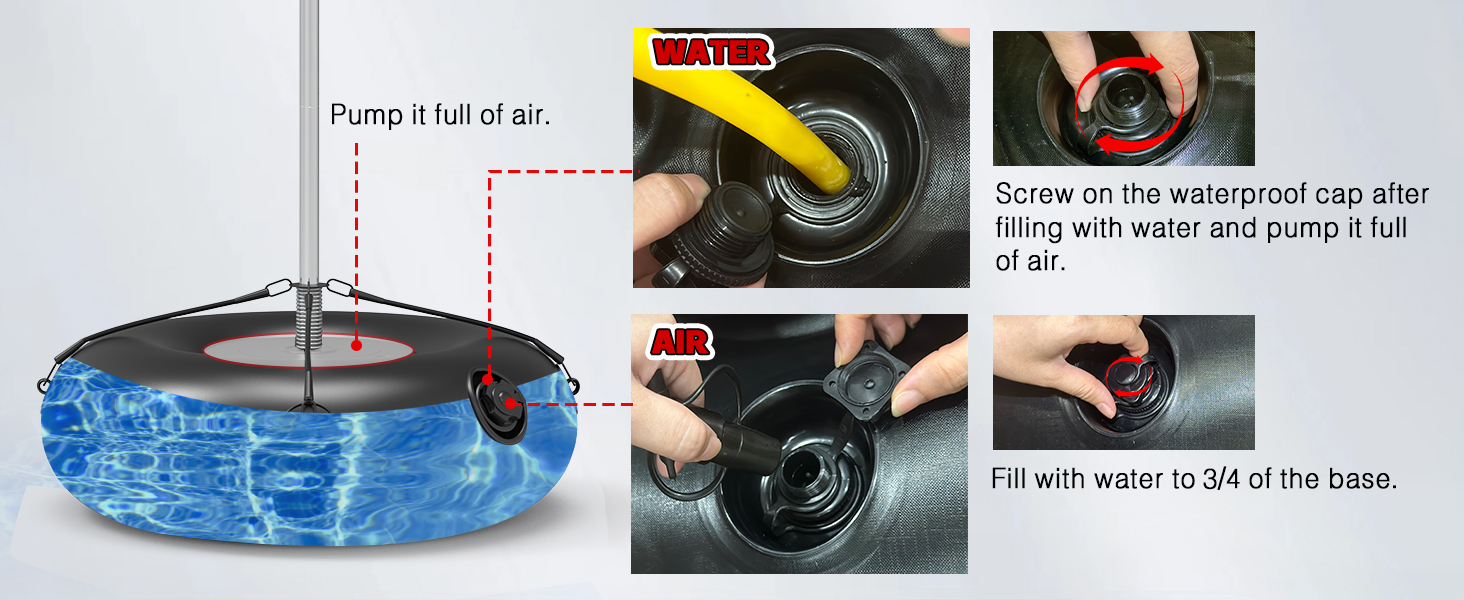 Pump it full of air.

WATER

Screw on the waterproof cap after filling with water and pump it full of air.

AIR

Fill with water to 3/4 of the base.