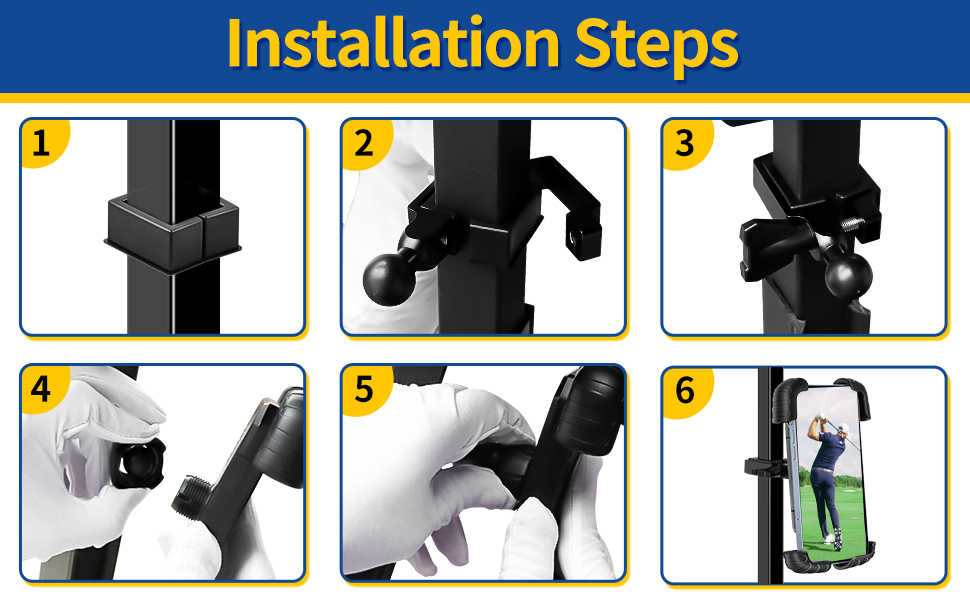 Installation Steps

1

2

3

4

5

6