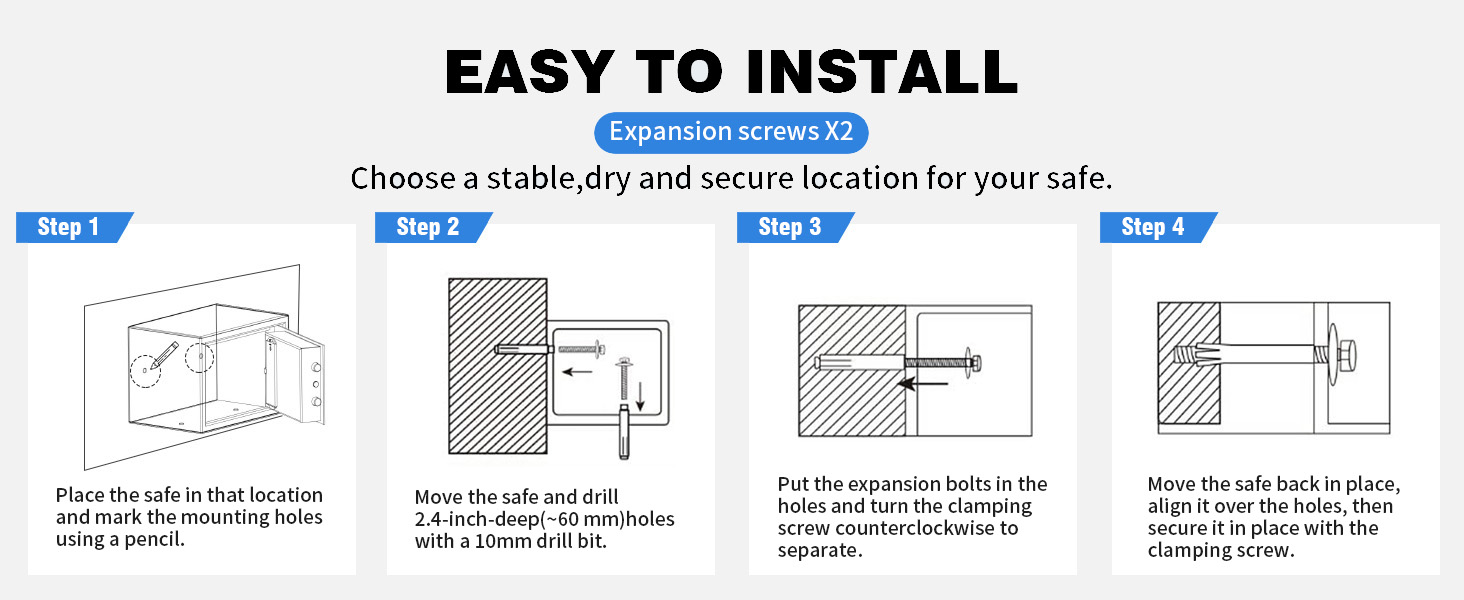 EASY TO INSTALL

Expansion screws X2

Choose a stable,dry and secure location for your safe.

Step 1

Place the safe in that location and mark the mounting holes using a pencil.

Step 2

Move the safe and drill 2.4-inch-deep(~60 mm)holes with a 10mm drill bit.

Step 3

Put the expansion bolts in the holes and turn the clamping screw counterclockwise to separate.

Step 4

Move the safe back in place, align it over the holes, then secure it in place with the clamping screw.