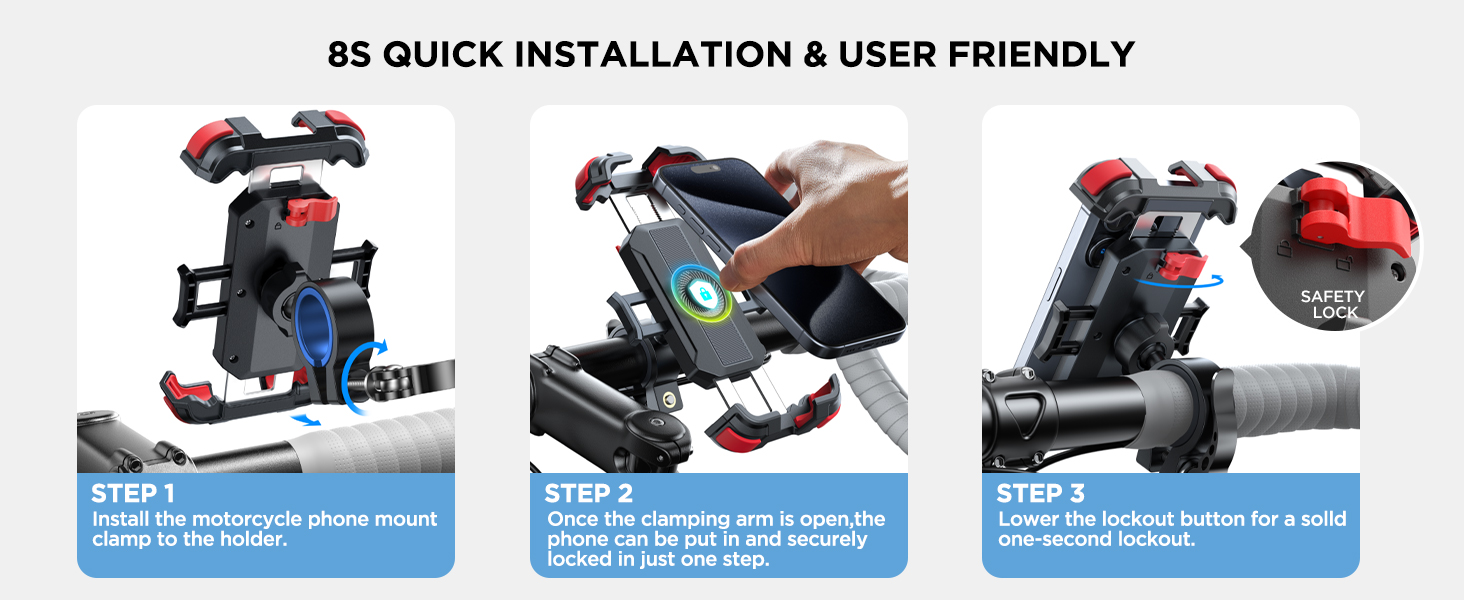 8S QUICK INSTALLATION & USER FRIENDLY

STEP 1
Install the motorcycle phone mount clamp to the holder.

STEP 2
Once the clamping arm is open,the phone can be put in and securely locked in just one step.

SAFETY LOCK

STEP 3
Lower the lockout button for a solld one-second lockout.