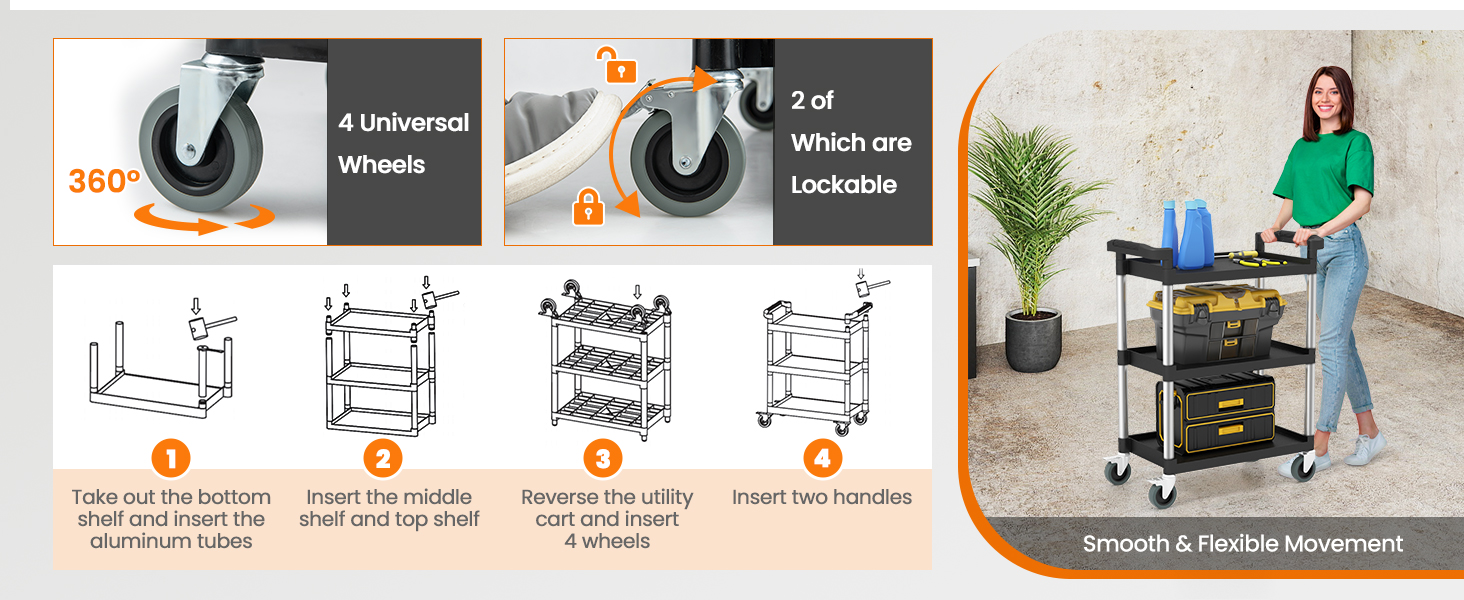 360°

4 Universal Wheels

2 of Which are Lockable

1
Take out the bottom shelf and insert the aluminum tubes

2
Insert the middle shelf and top shelf

3
Reverse the utility cart and insert 4 wheels

4
Insert two handles

Smooth & Flexible Movement