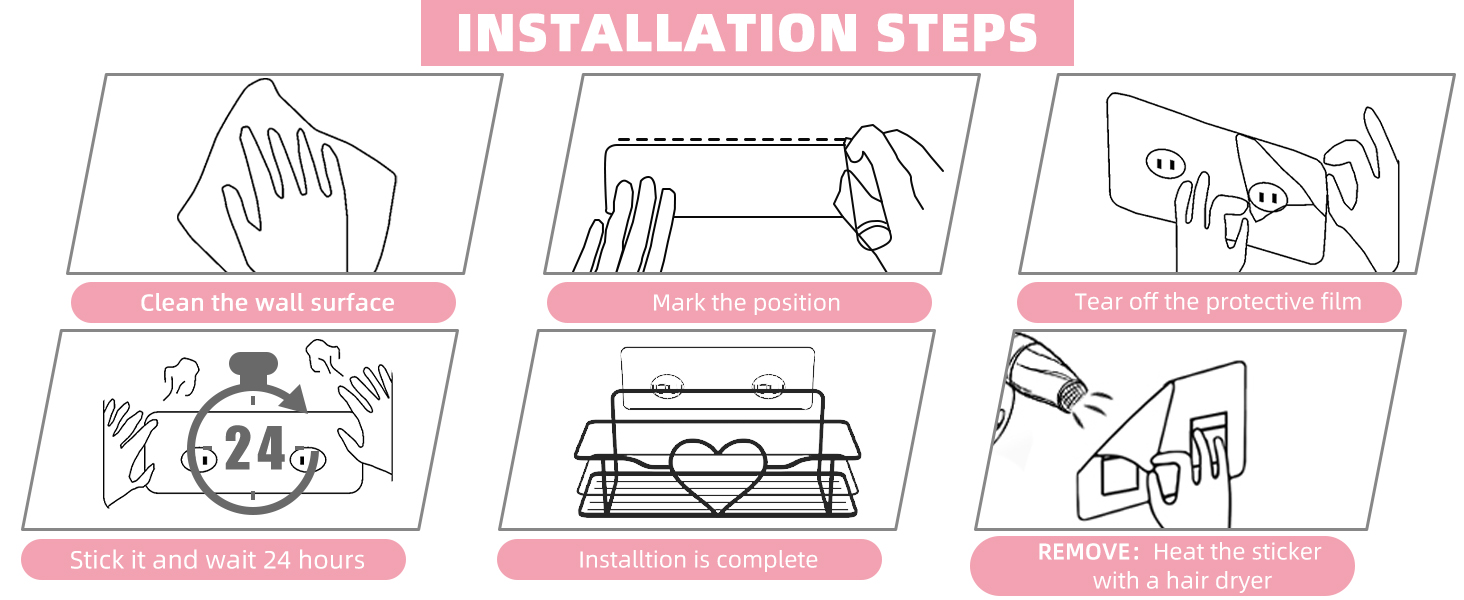 INSTALLATION STEPS

Clean the wall surface

Mark the position

Tear off the protective film

24

Stick it and wait 24 hours

Installtion is complete

REMOVE: Heat the sticker with a hair dryer