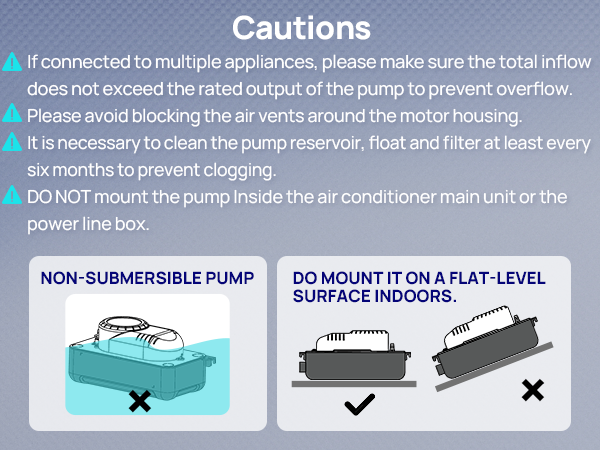 Cautions

If connected to multiple appliances, please make sure the total inflow does not exceed the rated output of the pump to prevent overflow.

Please avoid blocking the air vents around the motor housing.

It is necessary to clean the pump reservoir, float and filter at least every six months to prevent clogging.

DO NOT mount the pump Inside the air conditioner main unit or the power line box.

NON-SUBMERSIBLE PUMP

DO MOUNT IT ON A FLAT-LEVEL SURFACE INDOORS.