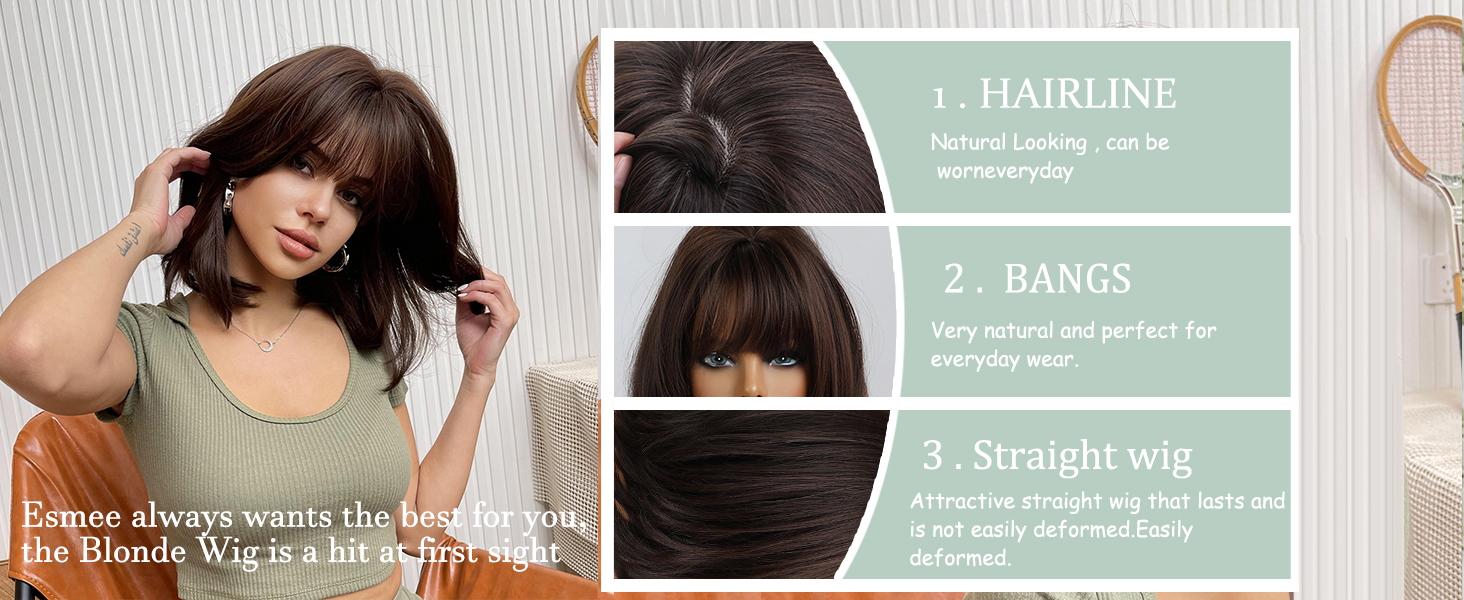 Esmee always wants the best for you, the Blonde Wig is a hit at first sight

1 . HAIRLINE

Natural Looking , can be worneveryday

2 . BANGS

Very natural and perfect for everyday wear.

3 . Straight wig

Attractive straight wig that lasts and is not easily deformed.Easily deformed.