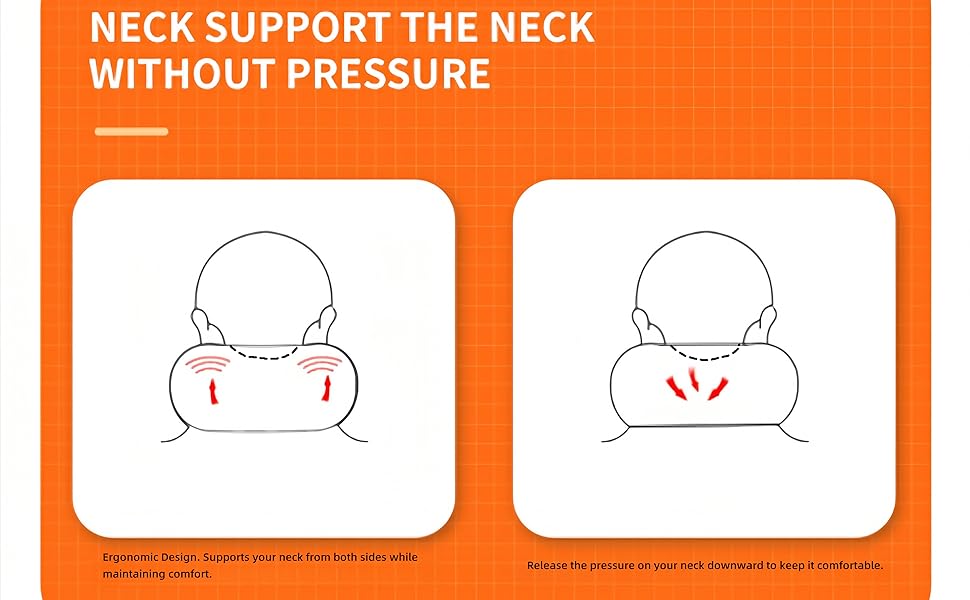 NECK SUPPORT THE NECK WITHOUT PRESSURE

Ergonomic Design. Supports your neck from both sides while maintaining comfort.

Release the pressure on your neck downward to keep it comfortable.