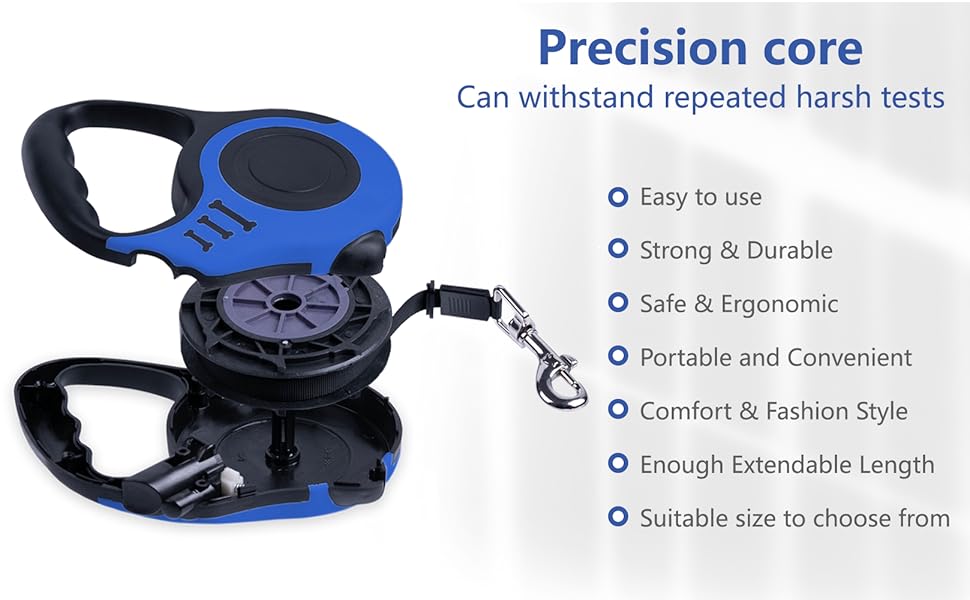 Precision core
Can withstand repeated harsh tests

Easy to use
Strong & Durable
Safe & Ergonomic
Portable and Convenient
Comfort & Fashion Style
Enough Extendable Length
Suitable size to choose from