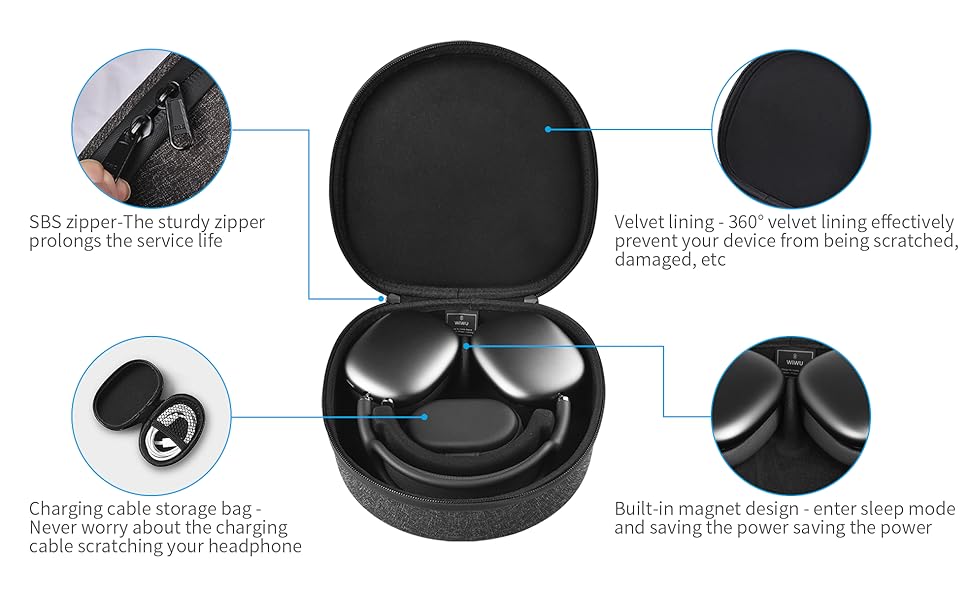 SBS zipper-The sturdy zipper prolongs the service life

Velvet lining - 360° velvet lining effectively prevent your device from being scratched, damaged, etc

WIWU

WIWU

Charging cable storage bag - Never worry about the charging cable scratching your headphone

Built-in magnet design - enter sleep mode and saving the power saving the power