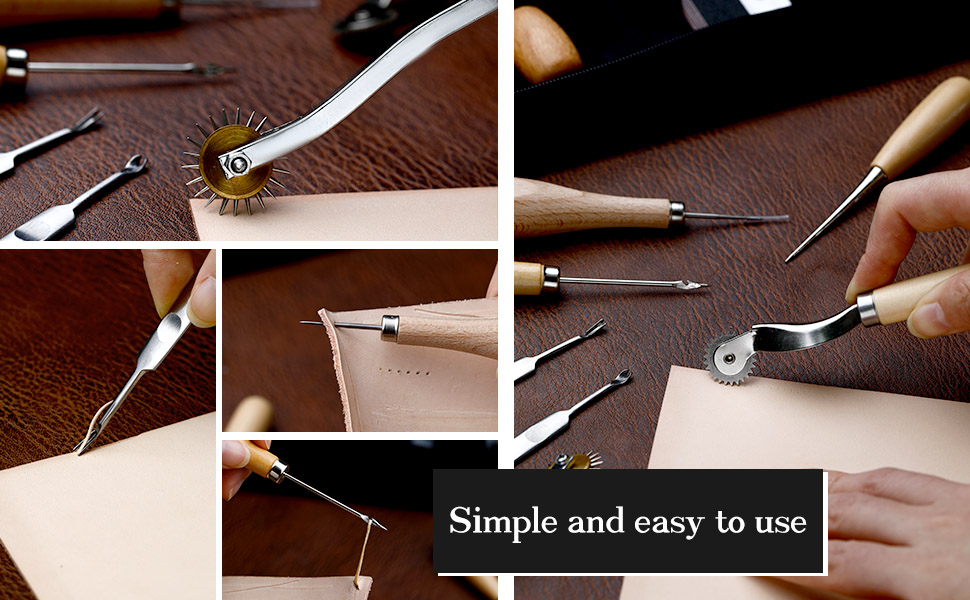 Simple and easy to use