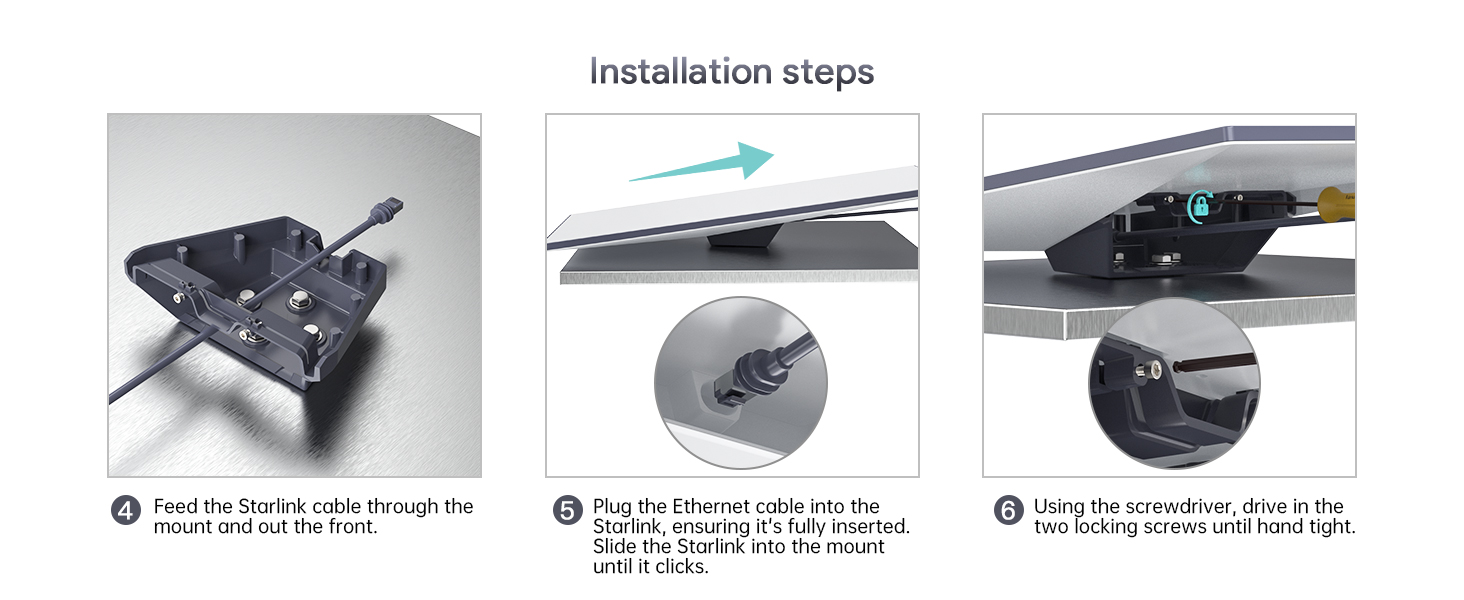 Installation steps

4 Feed the Starlink cable through the mount and out the front.

5 Plug the Ethernet cable into the Starlink, ensuring it's fully inserted. Slide the Starlink into the mount until it clicks.

6 Using the screwdriver, drive in the two locking screws until hand tight.