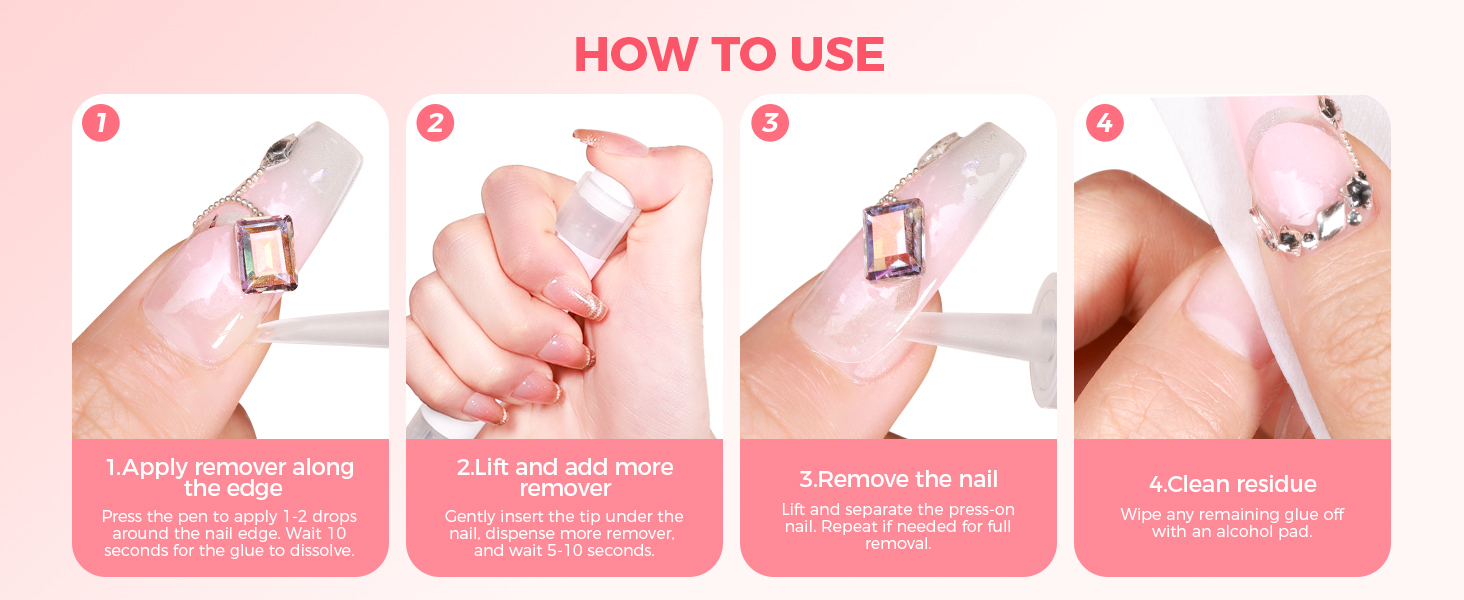 HOW TO USE

1

1.Apply remover along the edge

Press the pen to apply 1-2 drops around the nail edge. Wait 10 seconds for the glue to dissolve.

2

2.Lift and add more remover

Gently insert the tip under the nail, dispense more remover, and wait 5-10 seconds.

3

3.Remove the nail

Lift and separate the press-on nail. Repeat if needed for full removal.

4

4.Clean residue

Wipe any remaining glue off with an alcohol pad.