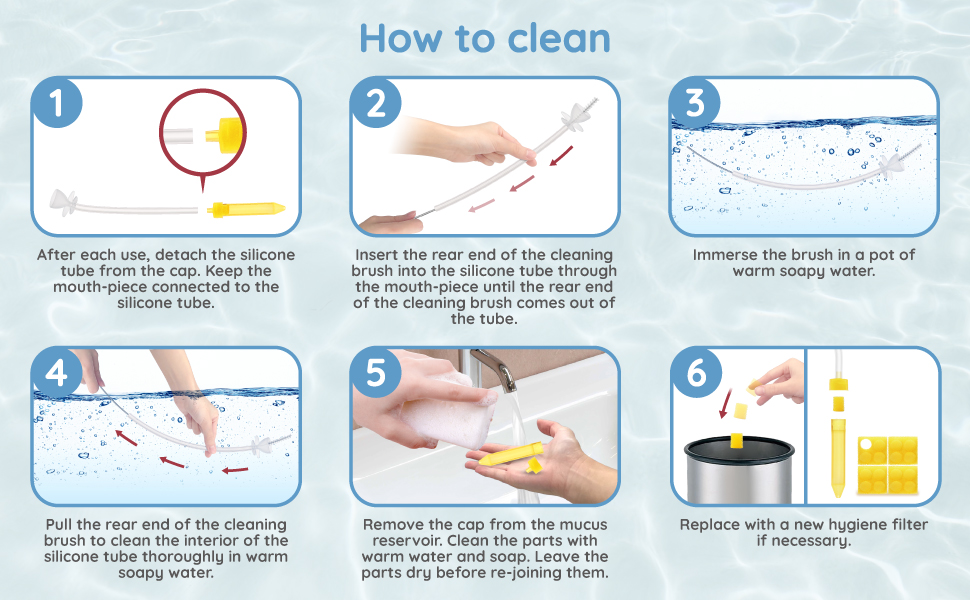 How to clean

1

After each use, detach the silicone tube from the cap. Keep the mouth-piece connected to the silicone tube.

2

Insert the rear end of the cleaning brush into the silicone tube through the mouth-piece until the rear end of the cleaning brush comes out of the tube.

3

Immerse the brush in a pot of warm soapy water.

4

Pull the rear end of the cleaning brush to clean the interior of the silicone tube thoroughly in warm soapy water.

5

Remove the cap from the mucus reservoir. Clean the parts with warm water and soap. Leave the parts dry before re-joining them.

6

Replace with a new hygiene filter if necessary.