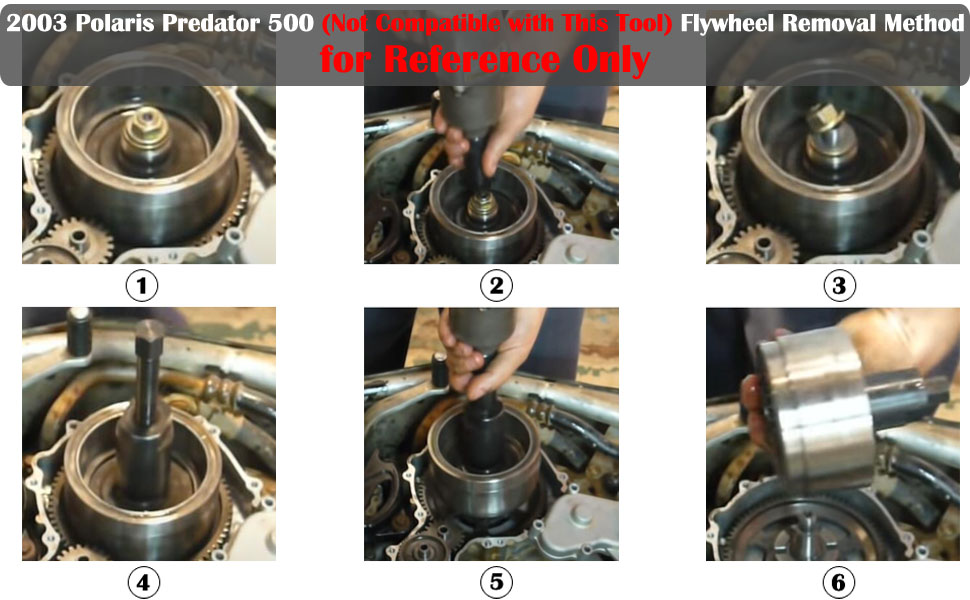 2003 Polaris Predator 500 (Not Compatible with This Tool) Flywheel Removal Method
for Reference Only

1

2

3

4

5

6