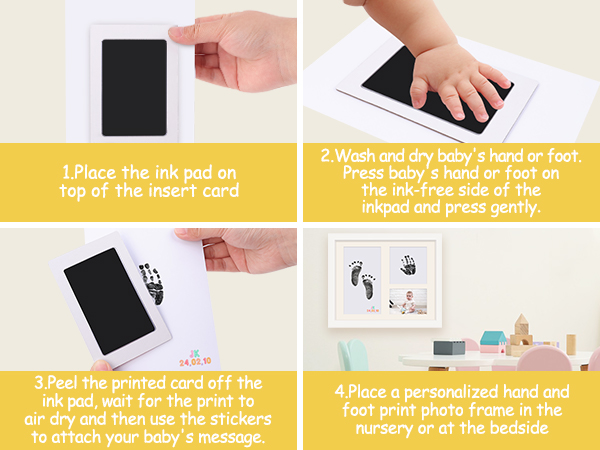 1.Place the ink pad on top of the insert card

2.Wash and dry baby's hand or foot. Press baby's hand or foot on the ink-free side of the inkpad and press gently.

JK
24,02,10

3.Peel the printed card off the ink pad, wait for the print to air dry and then use the stickers to attach your baby's message.

4.Place a personalized hand and foot print photo frame in the nursery or at the bedside