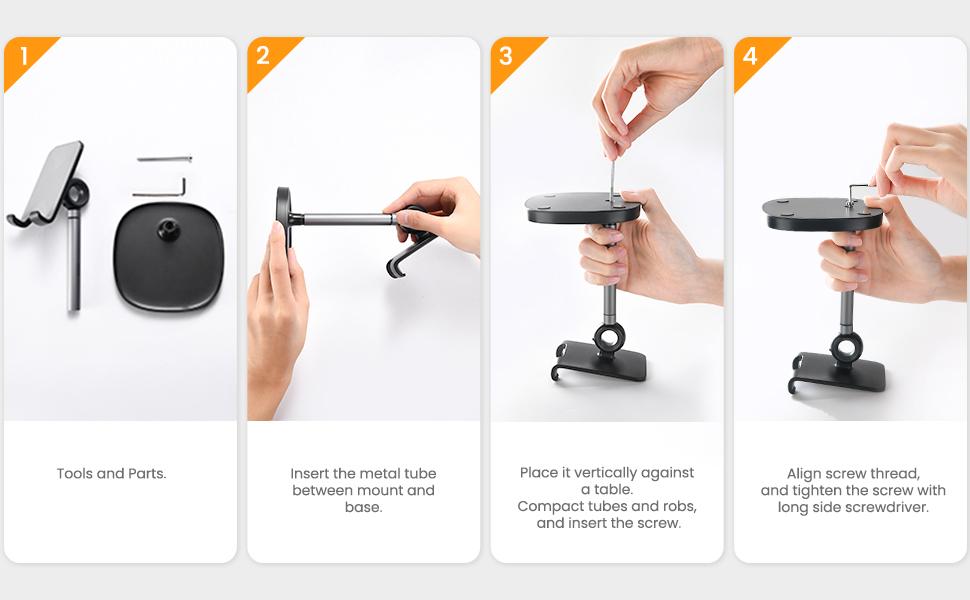 1

Tools and Parts.

2

Insert the metal tube between mount and base.

3

Place it vertically against a table.
Compact tubes and robs, and insert the screw.

4

Align screw thread, and tighten the screw with long side screwdriver.