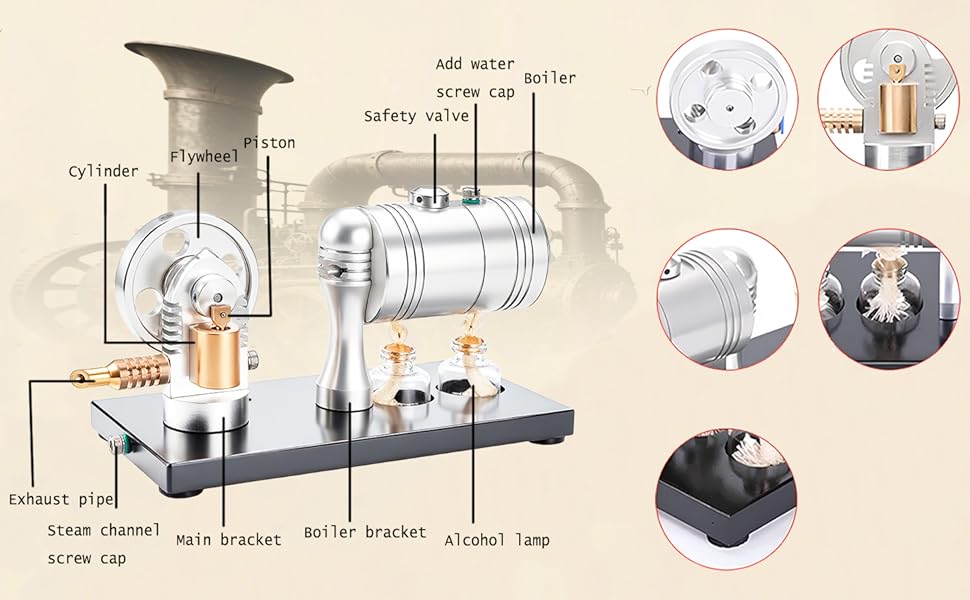 Add water screw cap

Boiler

Safety valve

Piston

Flywheel

Cylinder

Exhaust pipe

Steam channel screw cap

Main bracket

Boiler bracket

Alcohol lamp