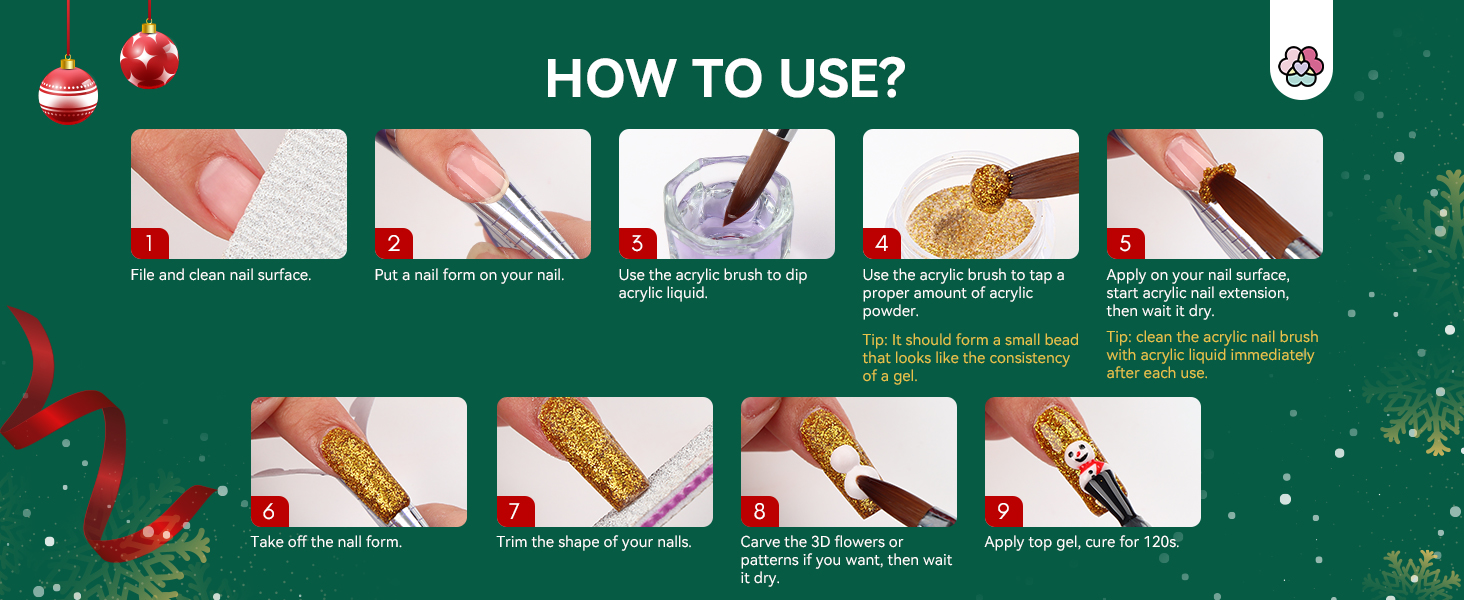 HOW TO USE?

1
File and clean nail surface.

2
Put a nail form on your nail.

3
Use the acrylic brush to dip acrylic liquid.

4
Use the acrylic brush to tap a proper amount of acrylic powder.

Tip: It should form a small bead that looks like the consistency of a gel.

5
Apply on your nail surface, start acrylic nail extension, then wait it dry.

Tip: clean the acrylic nail brush with acrylic liquid immediately after each use.

6
Take off the nall form.

7
Trim the shape of your nalls.

8
Carve the 3D flowers or patterns if you want, then wait it dry.

9
Apply top gel, cure for 120s.