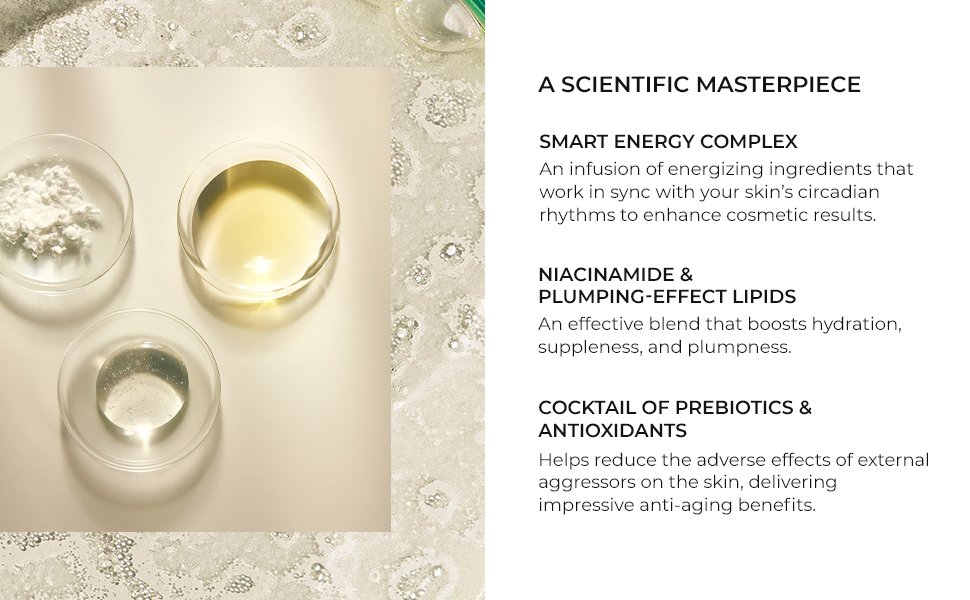 A SCIENTIFIC MASTERPIECE

SMART ENERGY COMPLEX
An infusion of energizing ingredients that work in sync with your skin's circadian rhythms to enhance cosmetic results.

NIACINAMIDE & PLUMPING-EFFECT LIPIDS
An effective blend that boosts hydration, suppleness, and plumpness.

COCKTAIL OF PREBIOTICS & ANTIOXIDANTS
Helps reduce the adverse effects of external aggressors on the skin, delivering impressive anti-aging benefits.