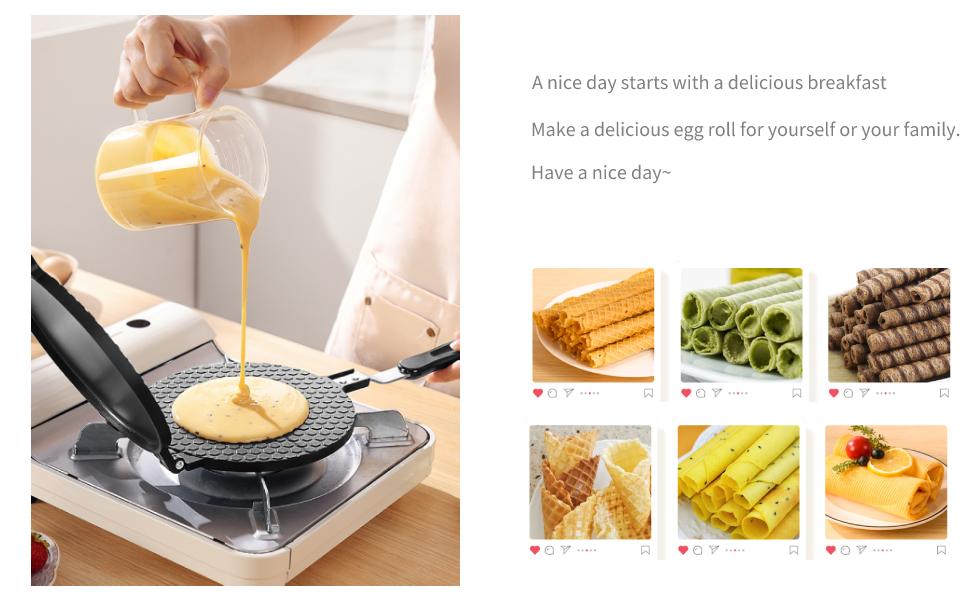 A nice day starts with a delicious breakfast

Make a delicious egg roll for yourself or your family.

Have a nice day~