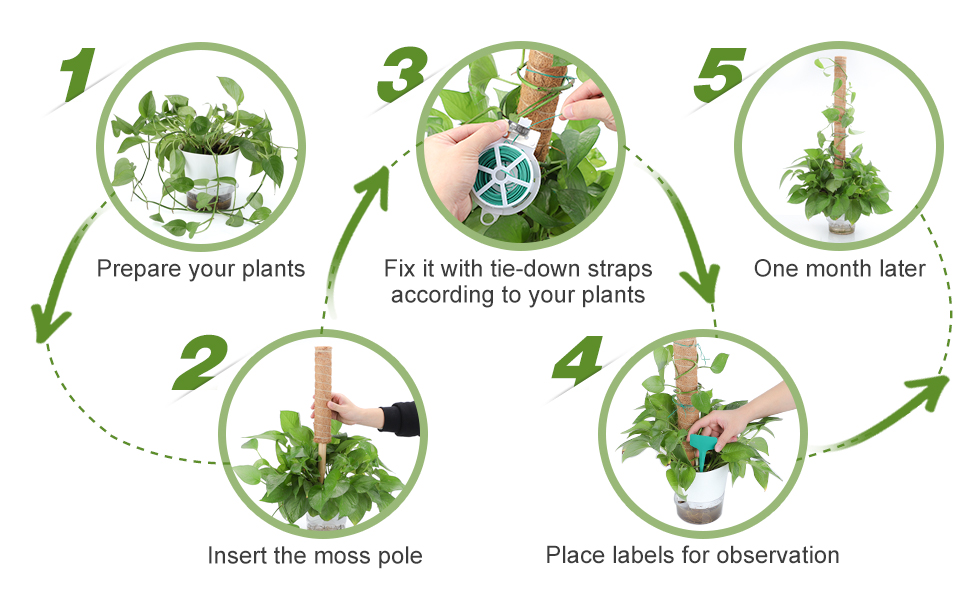 1

Prepare your plants

2

Insert the moss pole

3

Fix it with tie-down straps according to your plants

4

Place labels for observation

5

One month later