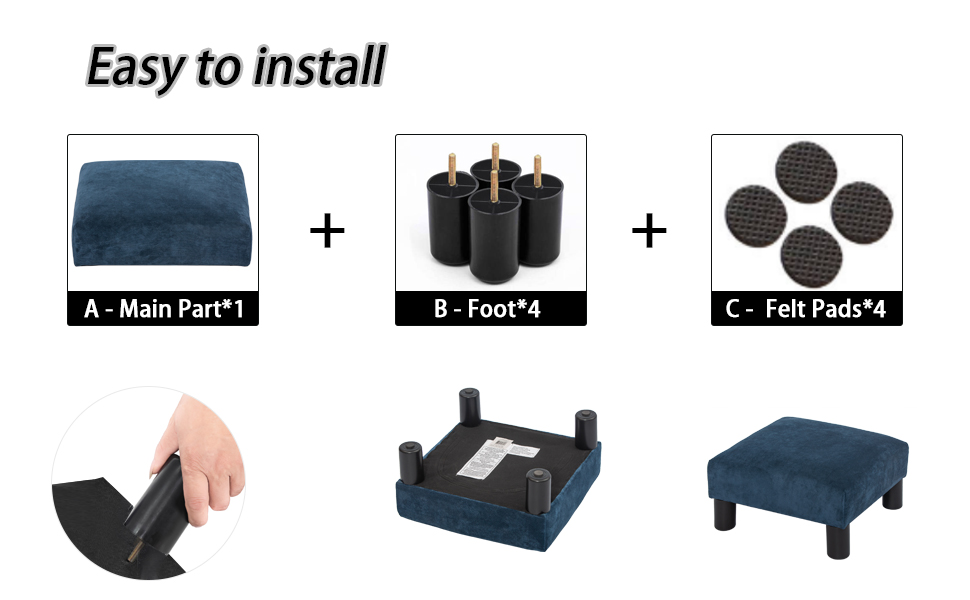 Easy to install

A - Main Part*1

+

B - Foot*4

+

C - Felt Pads*4