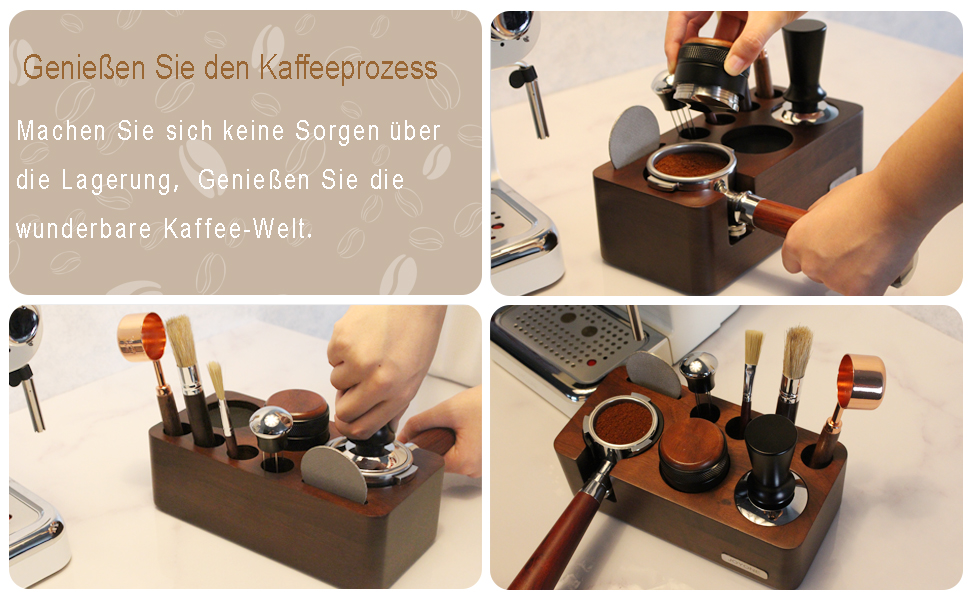 Genießen Sie den Kaffeeprozess

Machen Sie sich keine Sorgen über die Lagerung, Genießen Sie die wunderbare Kaffee-Welt.