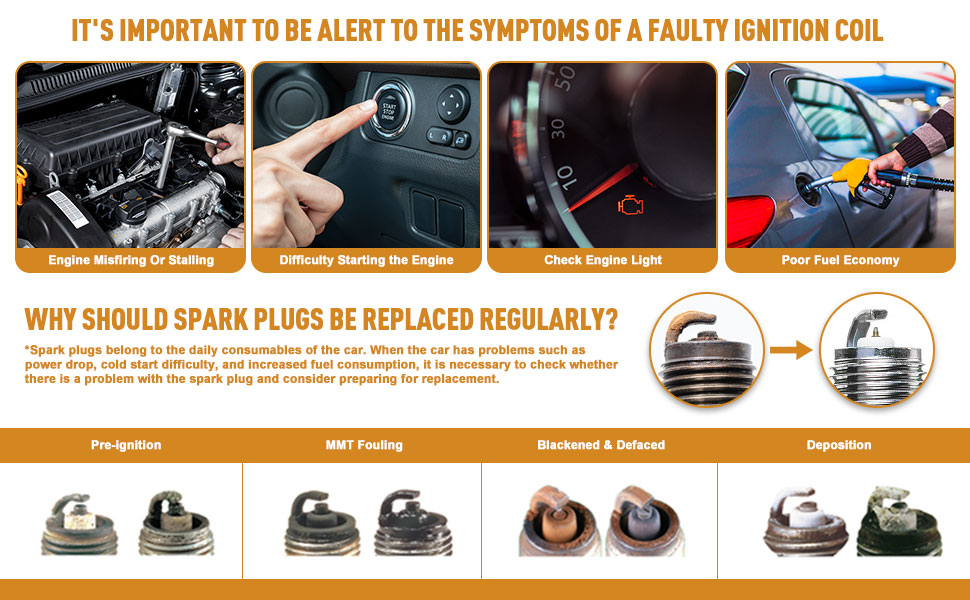 IT'S IMPORTANT TO BE ALERT TO THE SYMPTOMS OF A FAULTY IGNITION COIL

START STOP ENGINE

50
30
10

Engine Misfiring Or Stalling

Difficulty Starting the Engine

Check Engine Light

Poor Fuel Economy

WHY SHOULD SPARK PLUGS BE REPLACED REGULARLY?

*Spark plugs belong to the daily consumables of the car. When the car has problems such as power drop, cold start difficulty, and increased fuel consumption, it is necessary to check whether there is a problem with the spark plug and consider preparing for replacement.

| Pre-ignition | MMT Fouling | Blackened & Defaced | Deposition |
|---|---|---|---|