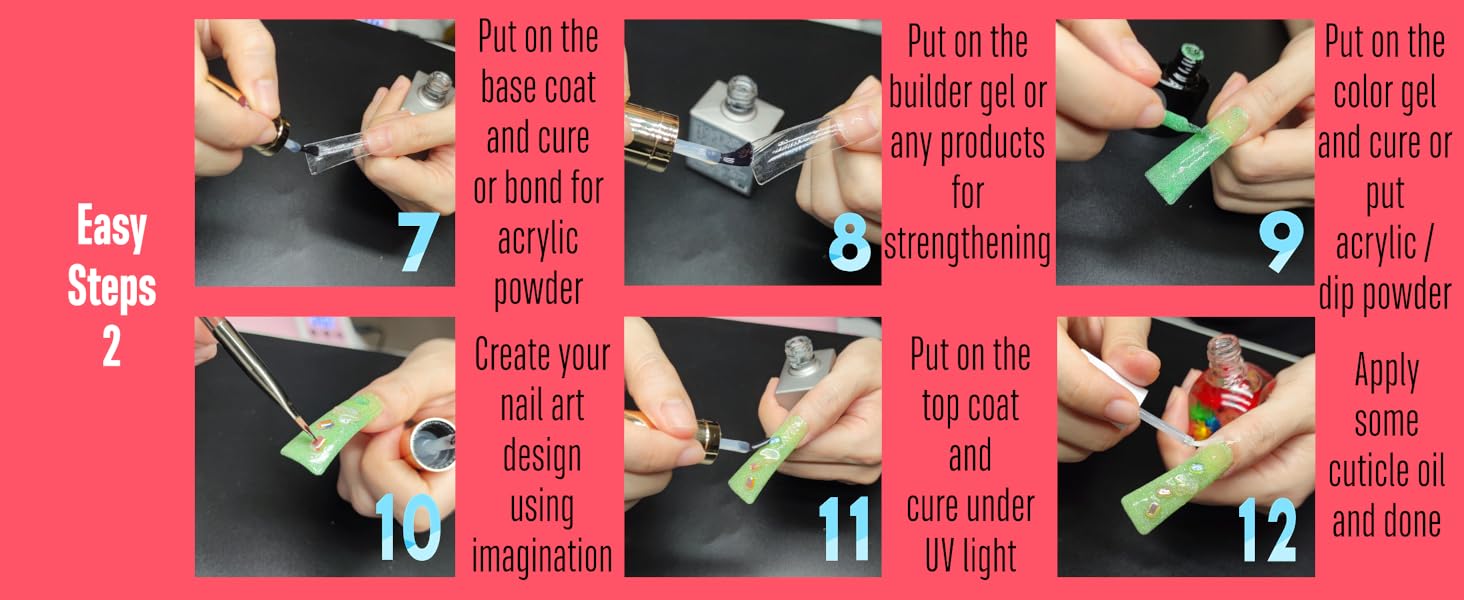 Easy Steps 2

7

Put on the base coat and cure or bond for acrylic powder

8

Put on the builder gel or any products for strengthening

9

Put on the color gel and cure or put acrylic / dip powder

10

Create your nail art design using imagination

11

Put on the top coat and cure under UV light

12

Apply some cuticle oil and done