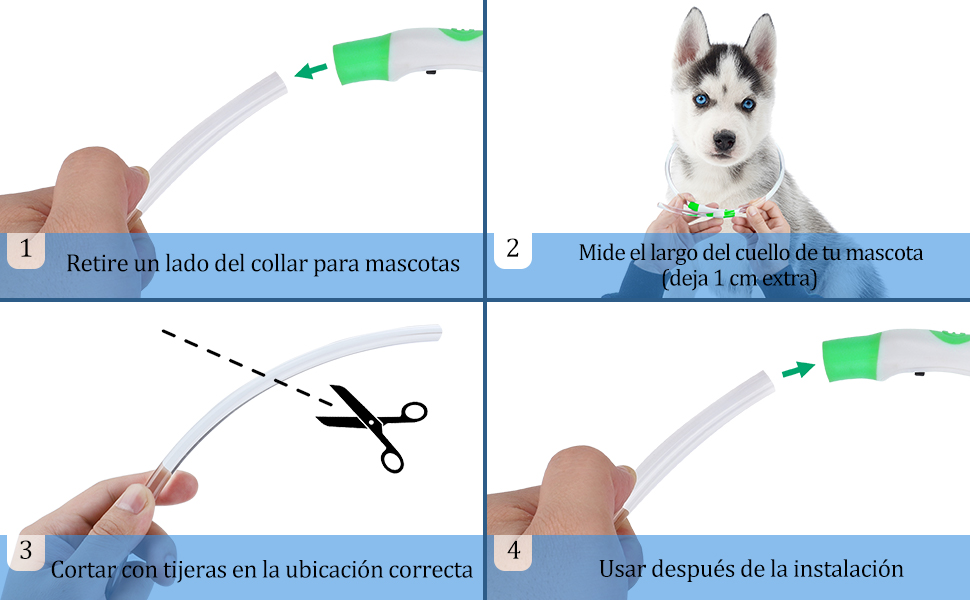 1
Retire un lado del collar para mascotas

2
Mide el largo del cuello de tu mascota (deja 1 cm extra)

3
Cortar con tijeras en la ubicación correcta

4
Usar después de la instalación