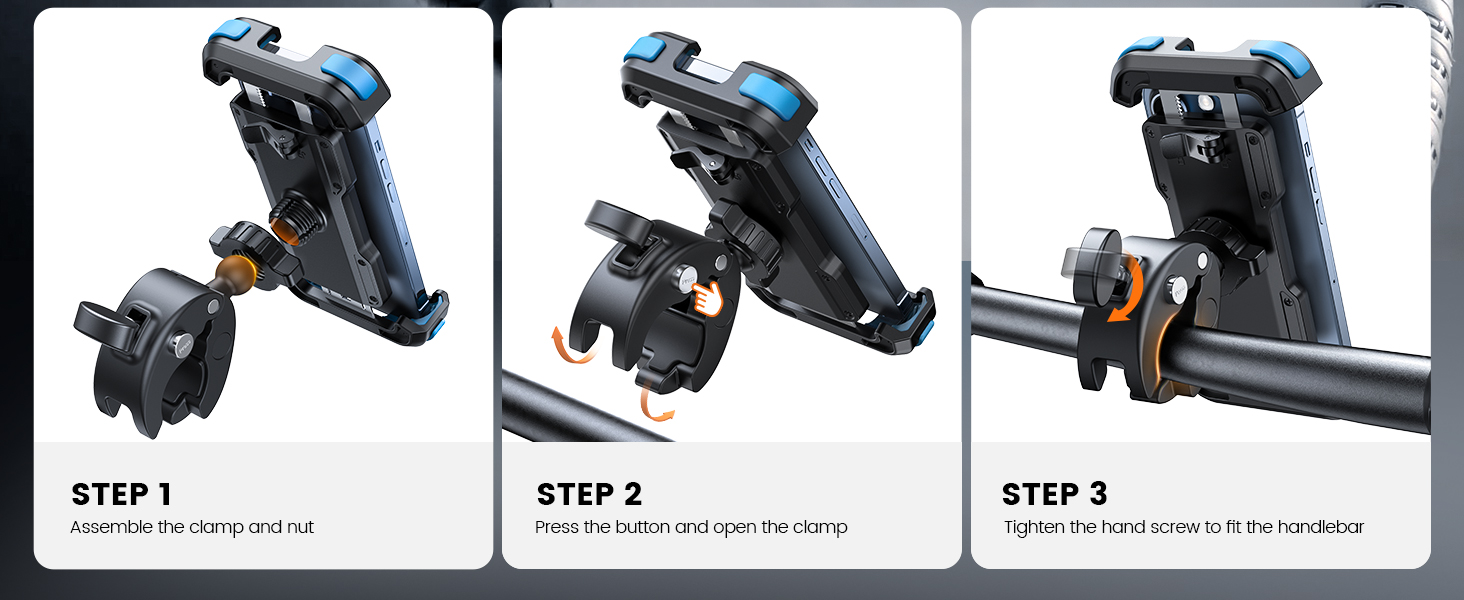 STEP 1
Assemble the clamp and nut

STEP 2
Press the button and open the clamp

STEP 3
Tighten the hand screw to fit the handlebar