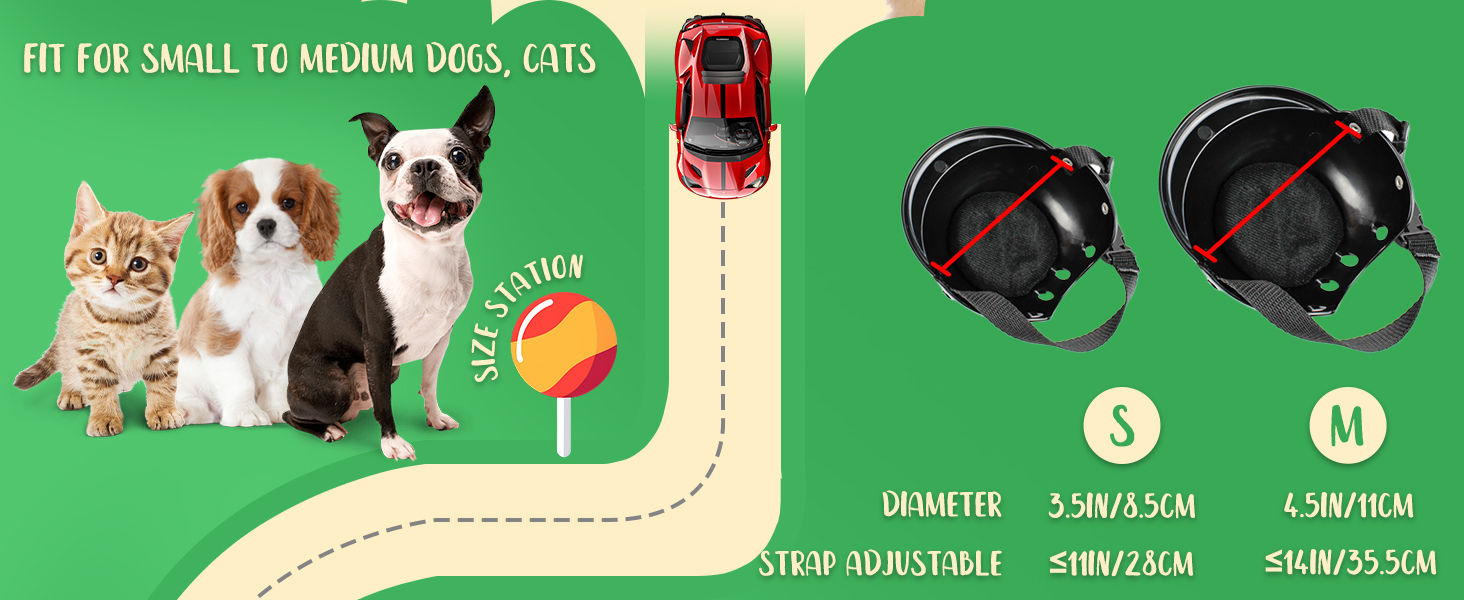 FIT FOR SMALL TO MEDIUM DOGS, CATS

SIZE STATION

| | S | M |
|---|---|---|
| DIAMETER | 3.5IN/8.5CM | 4.5IN/11CM |
| STRAP ADJUSTABLE | ≤11IN/28CM | ≤14IN/35.5CM |