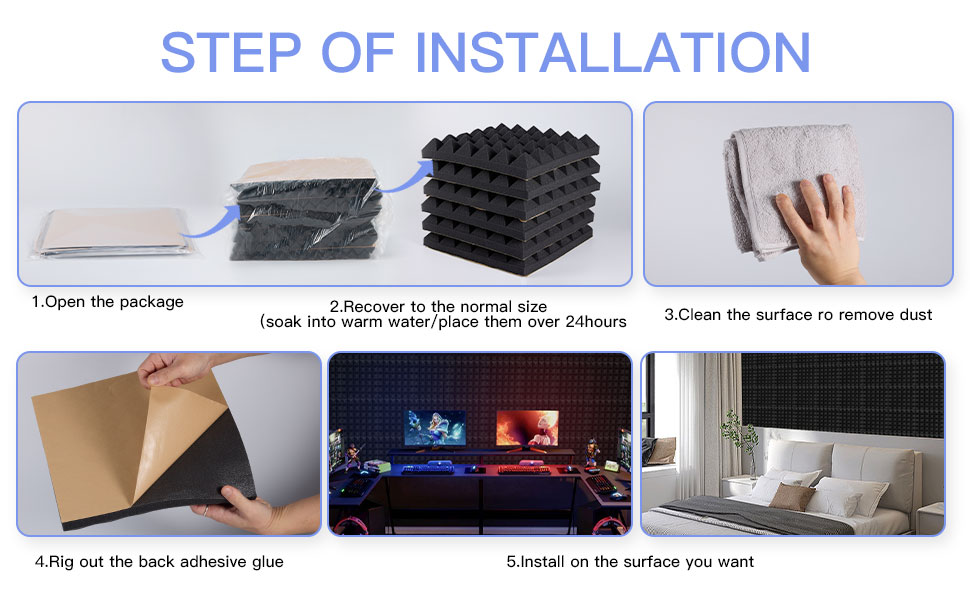 STEP OF INSTALLATION

1.Open the package

2.Recover to the normal size (soak into warm water/place them over 24hours

3.Clean the surface ro remove dust

4.Rig out the back adhesive glue

5.Install on the surface you want