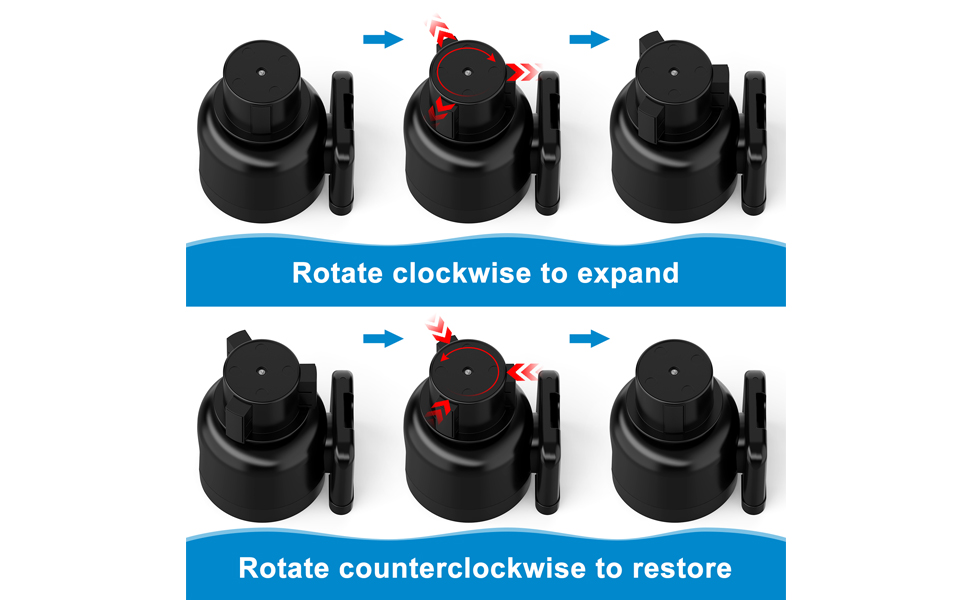 Rotate clockwise to expand

Rotate counterclockwise to restore