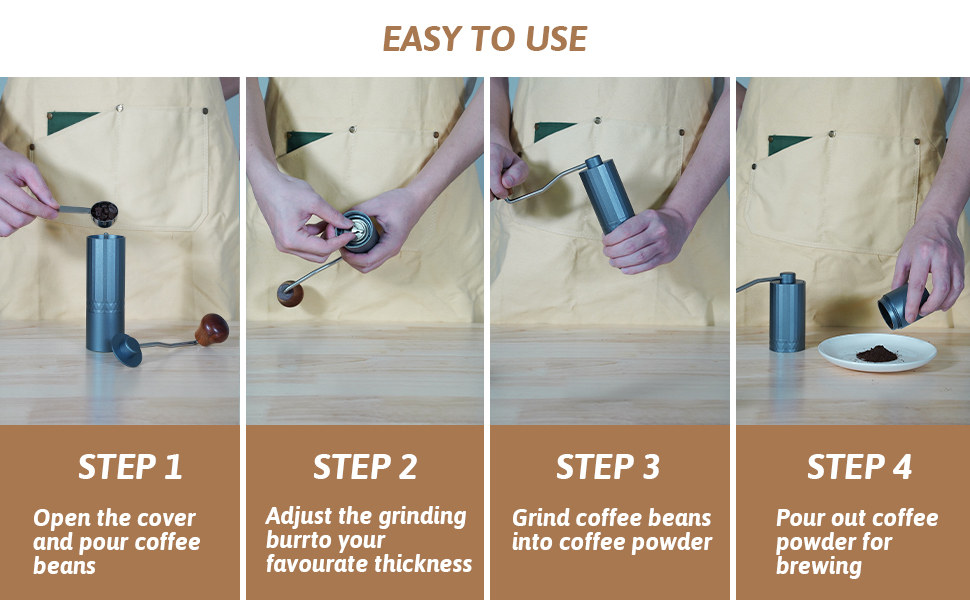 EASY TO USE

STEP 1

Open the cover and pour coffee beans

STEP 2

Adjust the grinding burrto your favourate thickness

STEP 3

Grind coffee beans into coffee powder

STEP 4

Pour out coffee powder for brewing