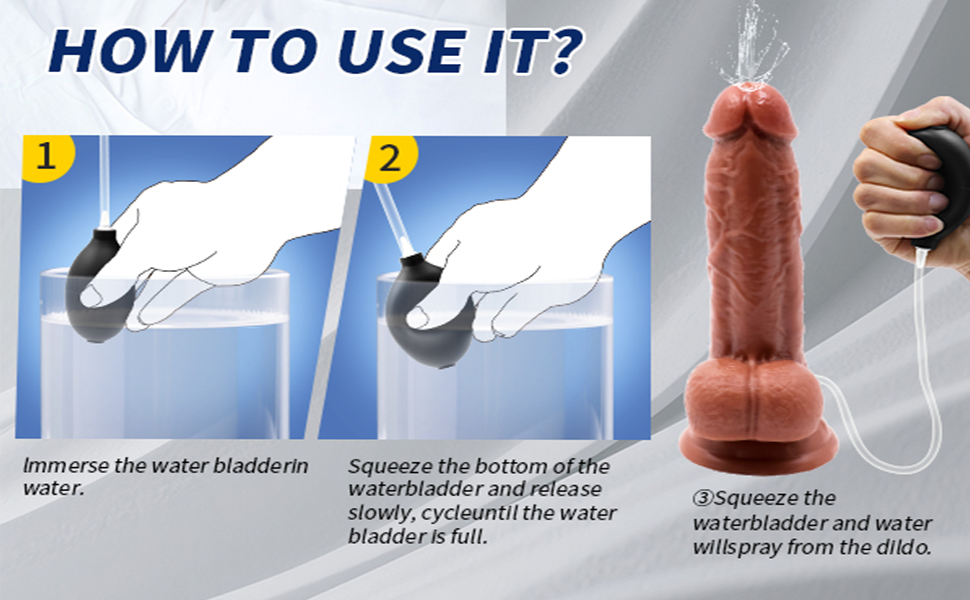 HOW TO USE IT?

1

2

Immerse the water bladderin water.

Squeeze the bottom of the waterbladder and release slowly, cycleuntil the water bladder is full.

③Squeeze the waterbladder and water willspray from the dildo.