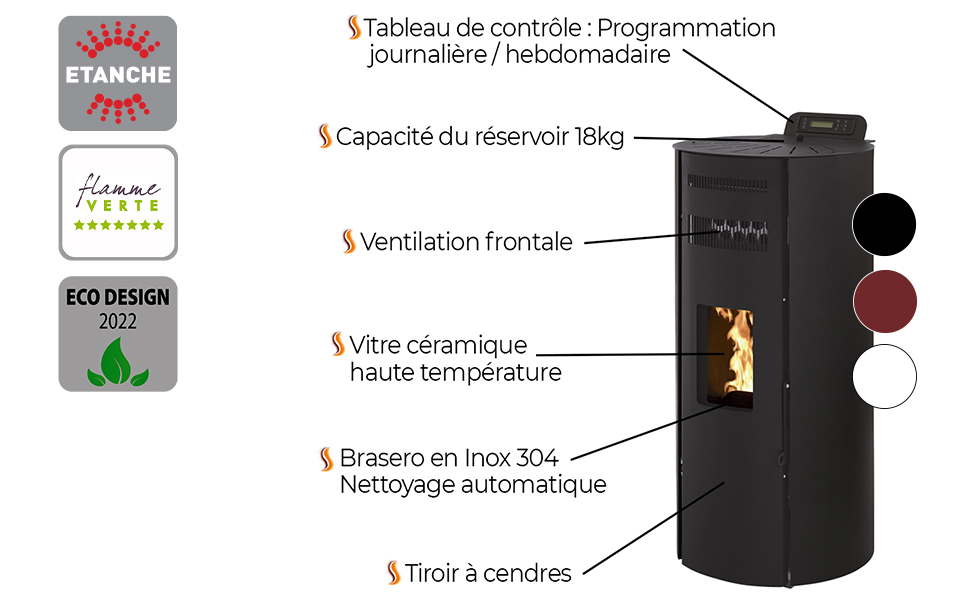 ETANCHE

flamme VERTE ★★★★★★★

ECO DESIGN 2022

Tableau de contrôle : Programmation journalière / hebdomadaire

Capacité du réservoir 18kg

Ventilation frontale

Vitre céramique haute température

Brasero en Inox 304 Nettoyage automatique

Tiroir à cendres