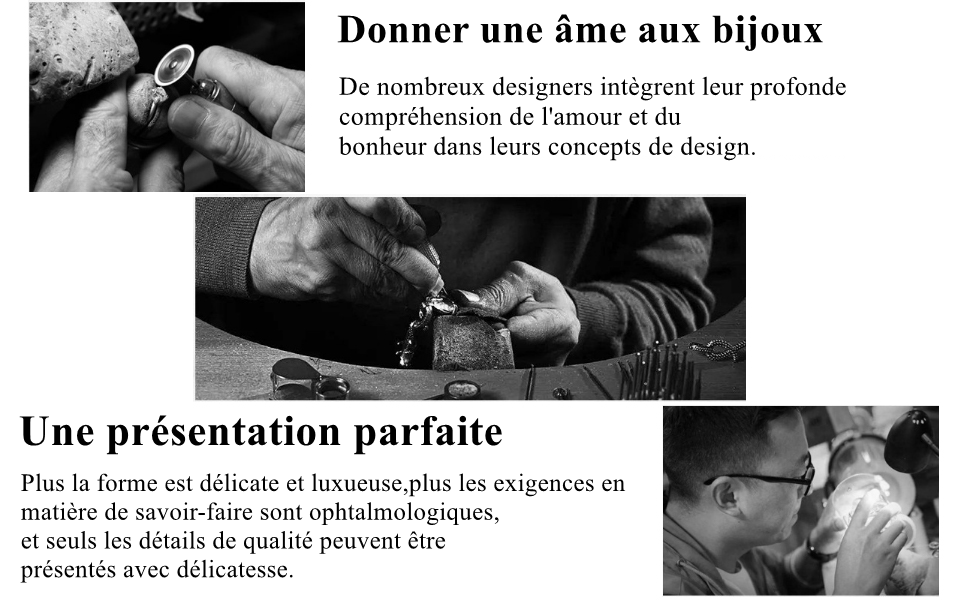 Donner une âme aux bijoux

De nombreux designers intègrent leur profonde compréhension de l'amour et du bonheur dans leurs concepts de design.

Une présentation parfaite

Plus la forme est délicate et luxueuse,plus les exigences en matière de savoir-faire sont ophtalmologiques, et seuls les détails de qualité peuvent être présentés avec délicatesse.