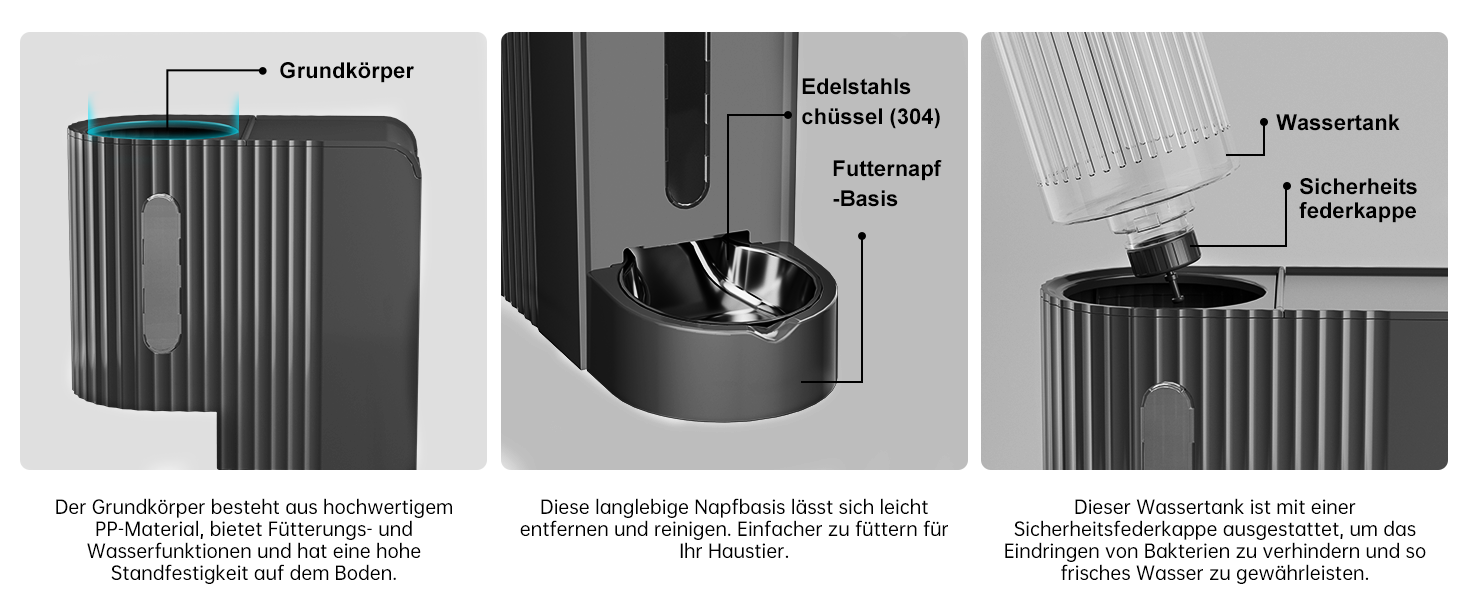 Grundkörper

Der Grundkörper besteht aus hochwertigem PP-Material, bietet Fütterungs- und Wasserfunktionen und hat eine hohe Standfestigkeit auf dem Boden.

Edelstahls chüssel (304)

Futternapf -Basis

Diese langlebige Napfbasis lässt sich leicht entfernen und reinigen. Einfacher zu füttern für Ihr Haustier.

Wassertank

Sicherheits federkappe

Dieser Wassertank ist mit einer Sicherheitsfederkappe ausgestattet, um das Eindringen von Bakterien zu verhindern und so frisches Wasser zu gewährleisten.