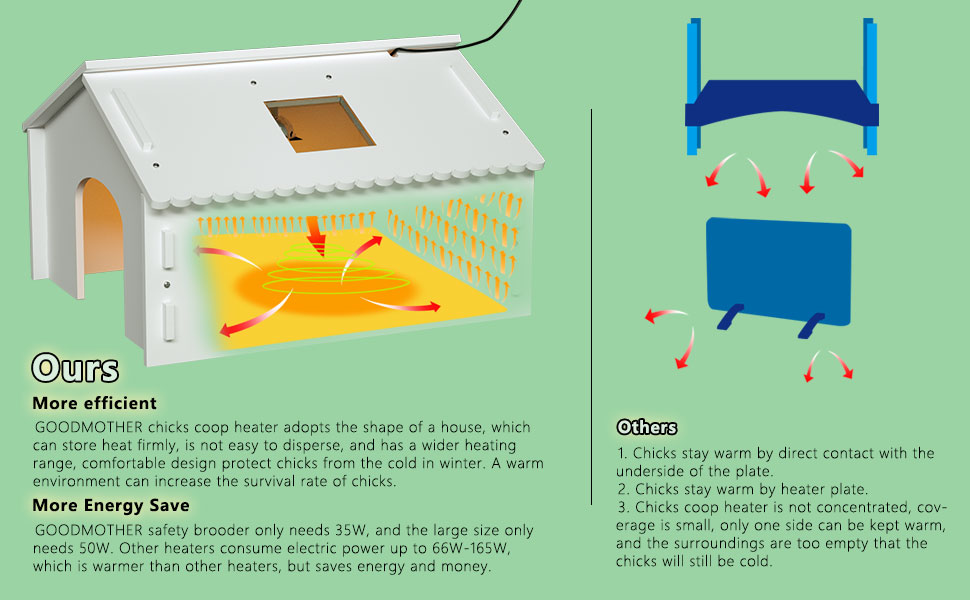 Ours

More efficient

GOODMOTHER chicks coop heater adopts the shape of a house, which can store heat firmly, is not easy to disperse, and has a wider heating range, comfortable design protect chicks from the cold in winter. A warm environment can increase the survival rate of chicks.

More Energy Save

GOODMOTHER safety brooder only needs 35W, and the large size only needs 50W. Other heaters consume electric power up to 66W-165W, which is warmer than other heaters, but saves energy and money.

Others

1. Chicks stay warm by direct contact with the underside of the plate.
2. Chicks stay warm by heater plate.
3. Chicks coop heater is not concentrated, coverage is small, only one side can be kept warm, and the surroundings are too empty that the chicks will still be cold.