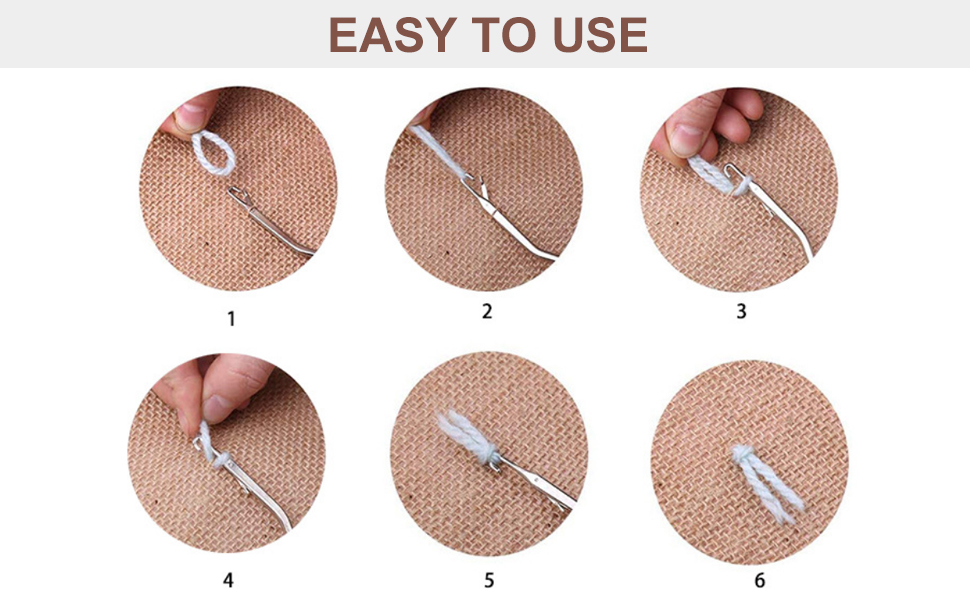 EASY TO USE

1

2

3

4

5

6