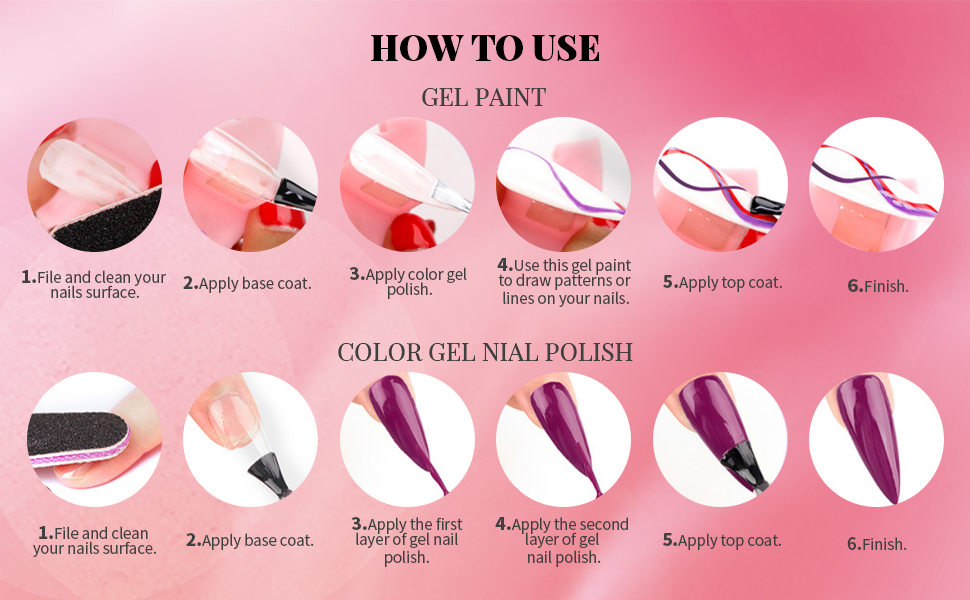 HOW TO USE

GEL PAINT

1.File and clean your nails surface.

2.Apply base coat.

3.Apply color gel polish.

4.Use this gel paint to draw patterns or lines on your nails.

5.Apply top coat.

6.Finish.

COLOR GEL NIAL POLISH

1.File and clean your nails surface.

2.Apply base coat.

3.Apply the first layer of gel nail polish.

4.Apply the second layer of gel nail polish.

5.Apply top coat.

6.Finish.