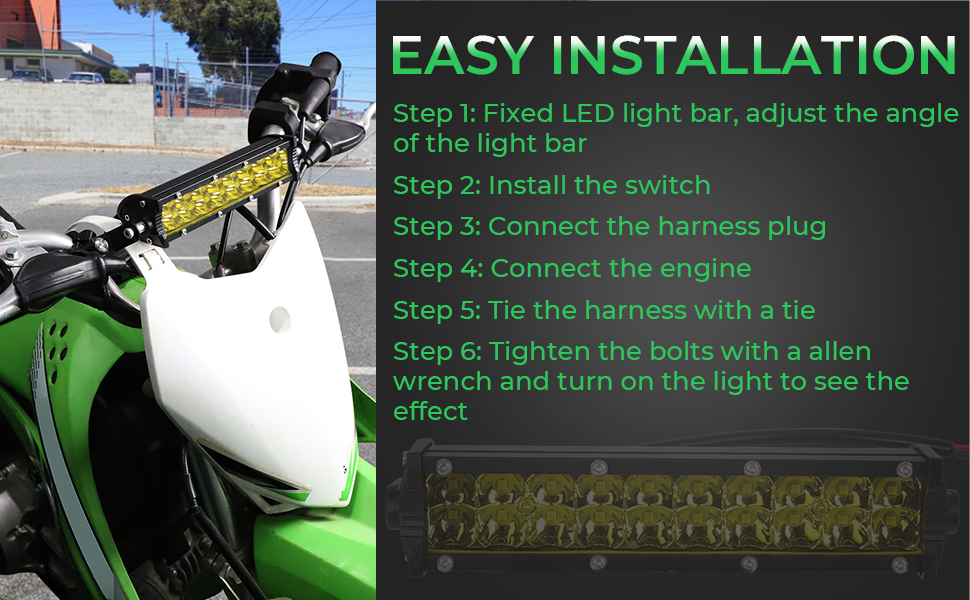 EASY INSTALLATION

Step 1: Fixed LED light bar, adjust the angle of the light bar

Step 2: Install the switch

Step 3: Connect the harness plug

Step 4: Connect the engine

Step 5: Tie the harness with a tie

Step 6: Tighten the bolts with a allen wrench and turn on the light to see the effect