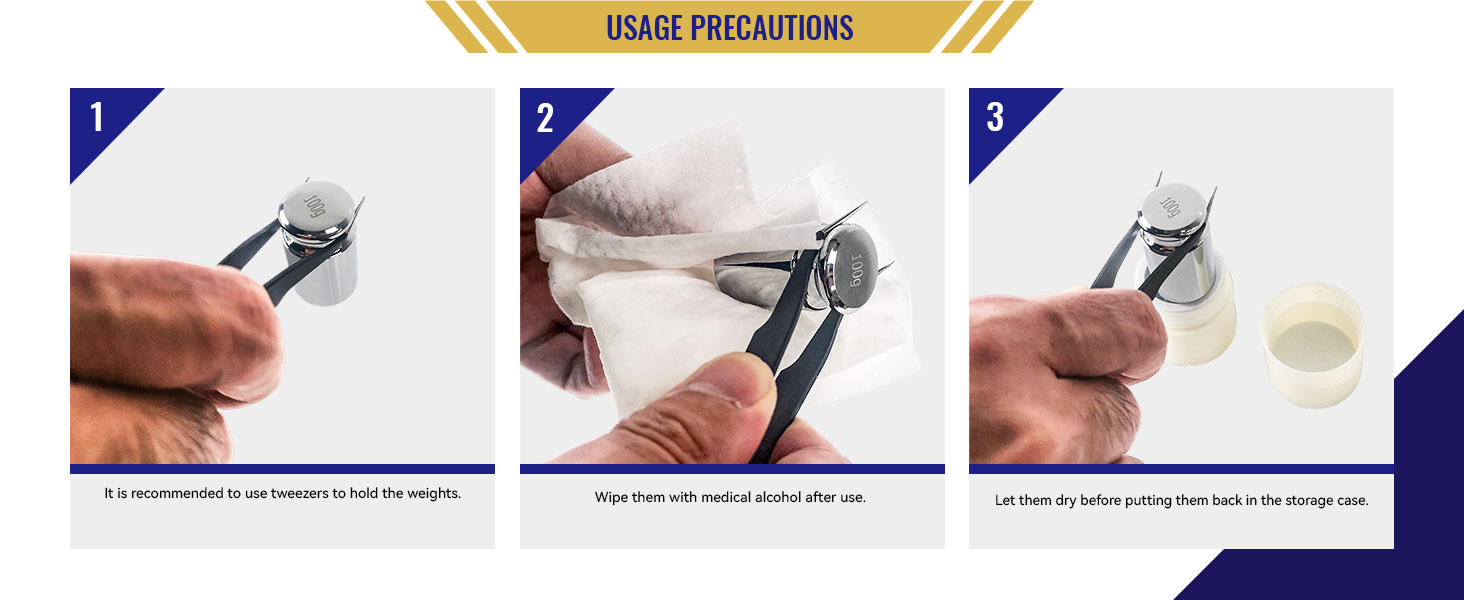 USAGE PRECAUTIONS

1

100g

It is recommended to use tweezers to hold the weights.

2

100g

Wipe them with medical alcohol after use.

3

100g

Let them dry before putting them back in the storage case.