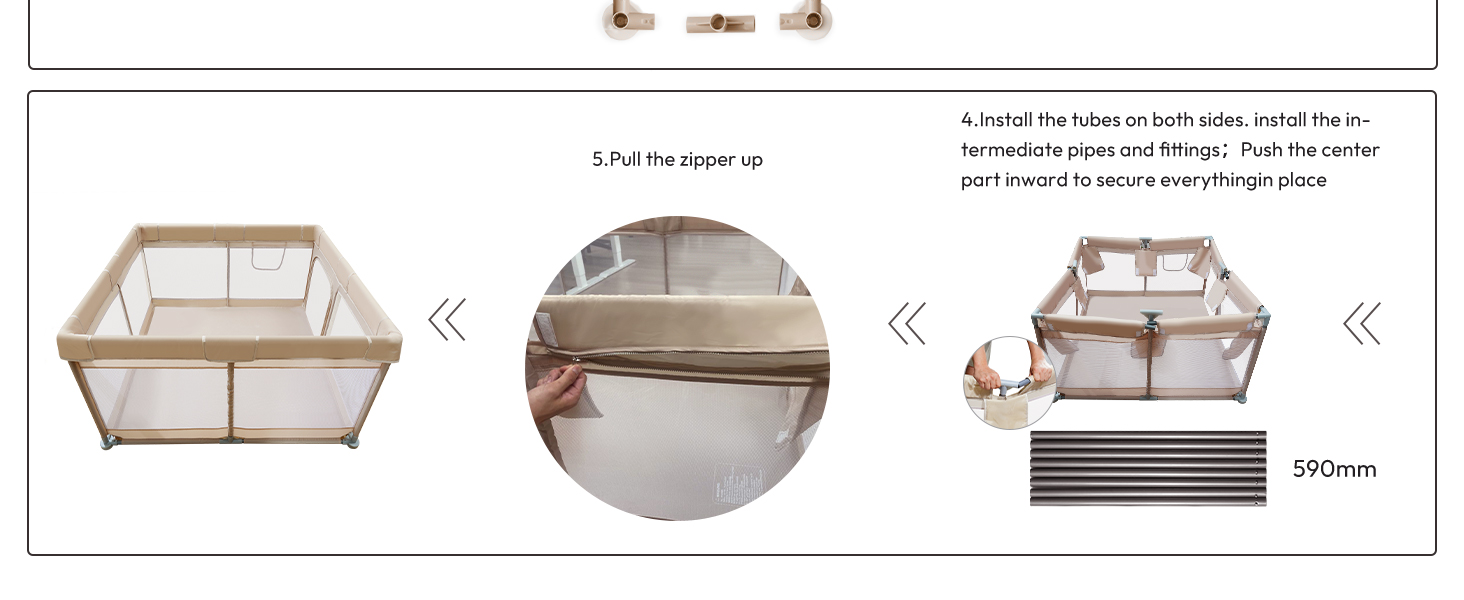 5.Pull the zipper up

4.Install the tubes on both sides. install the intermediate pipes and fittings； Push the center part inward to secure everythingin place

590mm