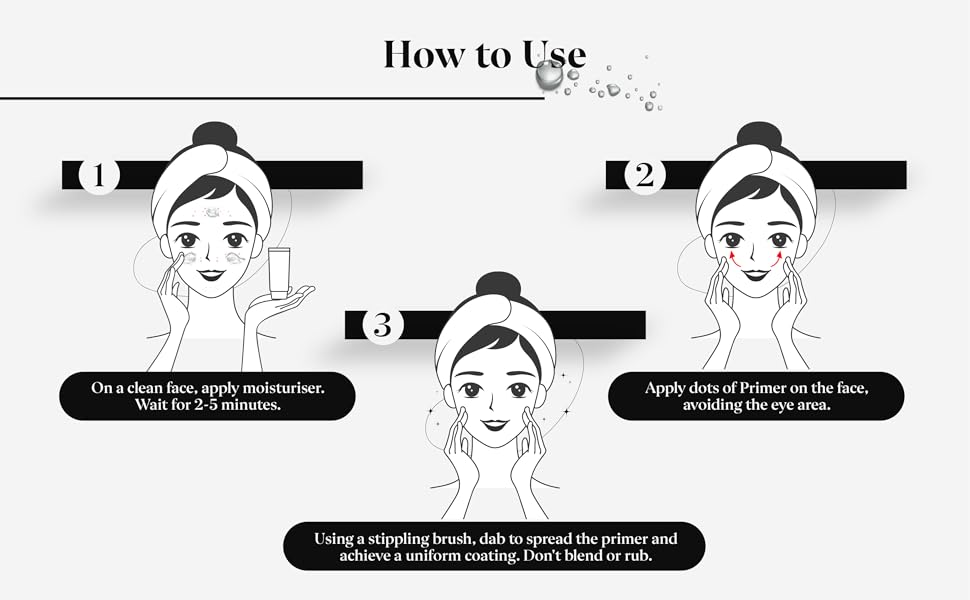 How to Use

1

On a clean face, apply moisturiser. Wait for 2-5 minutes.

2

Apply dots of Primer on the face, avoiding the eye area.

3

Using a stippling brush, dab to spread the primer and achieve a uniform coating. Don't blend or rub.